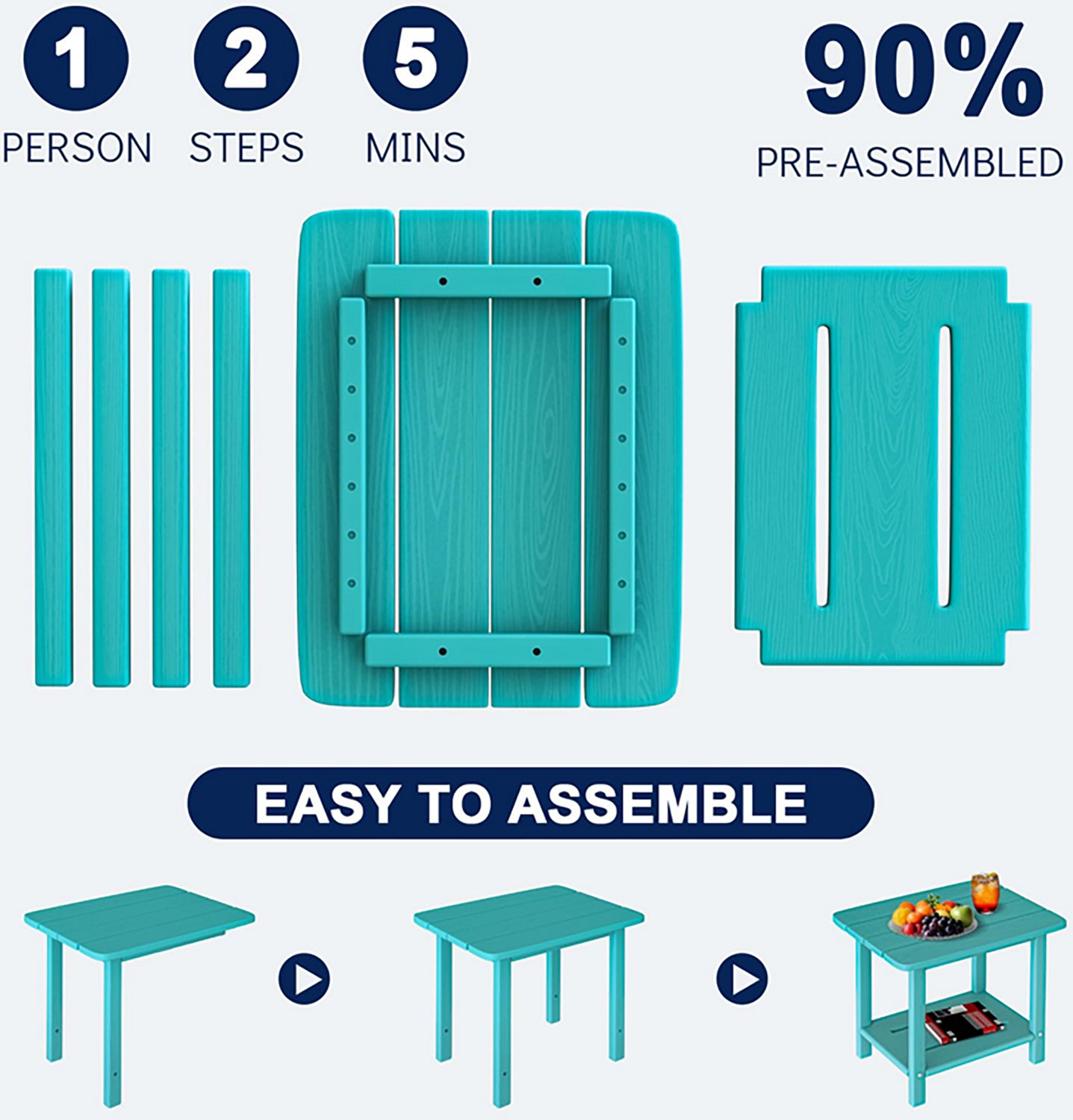 1
PERSON

2
STEPS

5
MINS

90%
PRE-ASSEMBLED

EASY TO ASSEMBLE