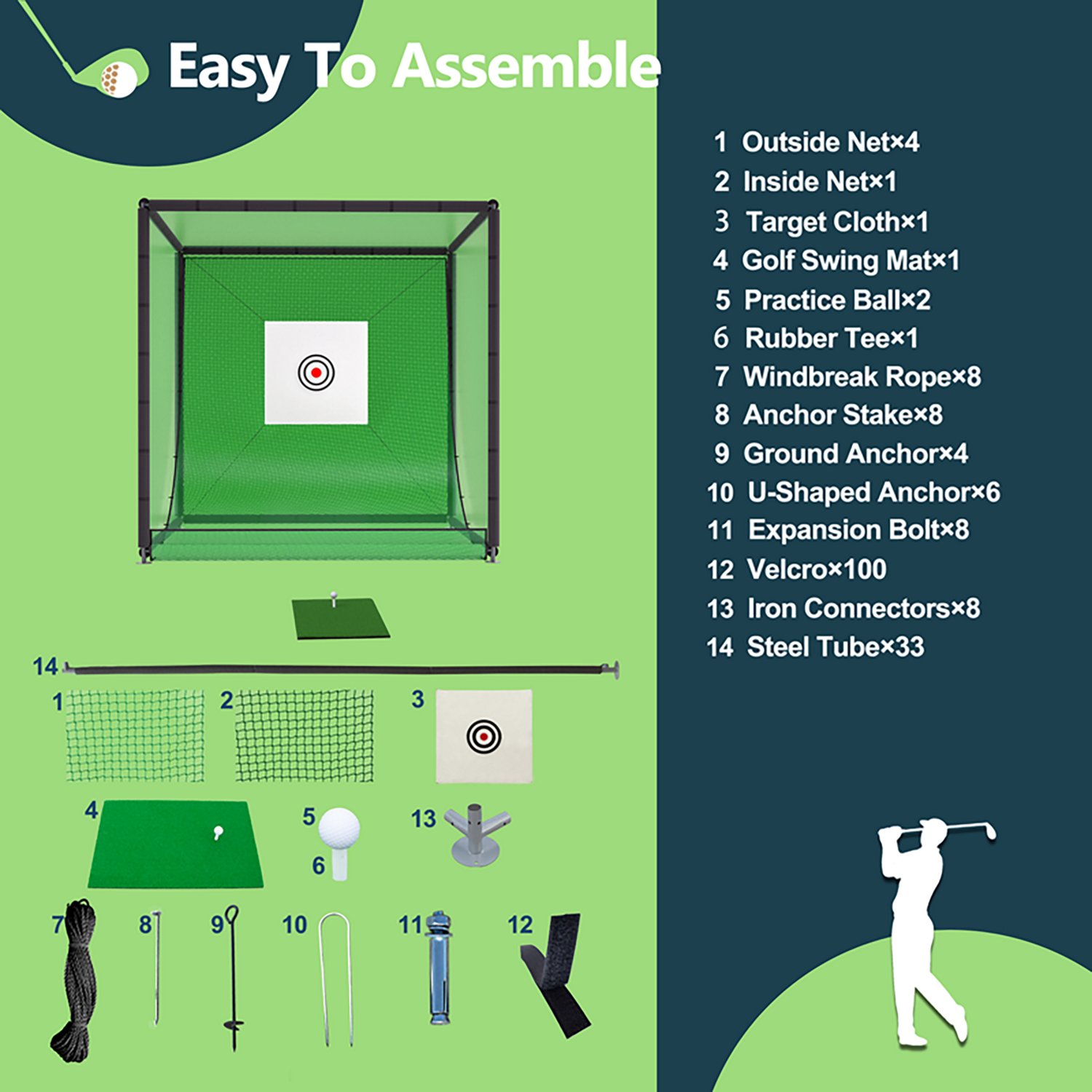 Easy To Assemble

1 Outside Net×4
2 Inside Net×1
3 Target Cloth×1
4 Golf Swing Mat×1
5 Practice Ball×2
6 Rubber Tee×1
7 Windbreak Rope×8
8 Anchor Stake×8
9 Ground Anchor×4
10 U-Shaped Anchor×6
11 Expansion Bolt×8
12 Velcro×100
13 Iron Connectors×8
14 Steel Tube×33

14
1
2
3
4
5
6
13
7
8
9
10
11
12