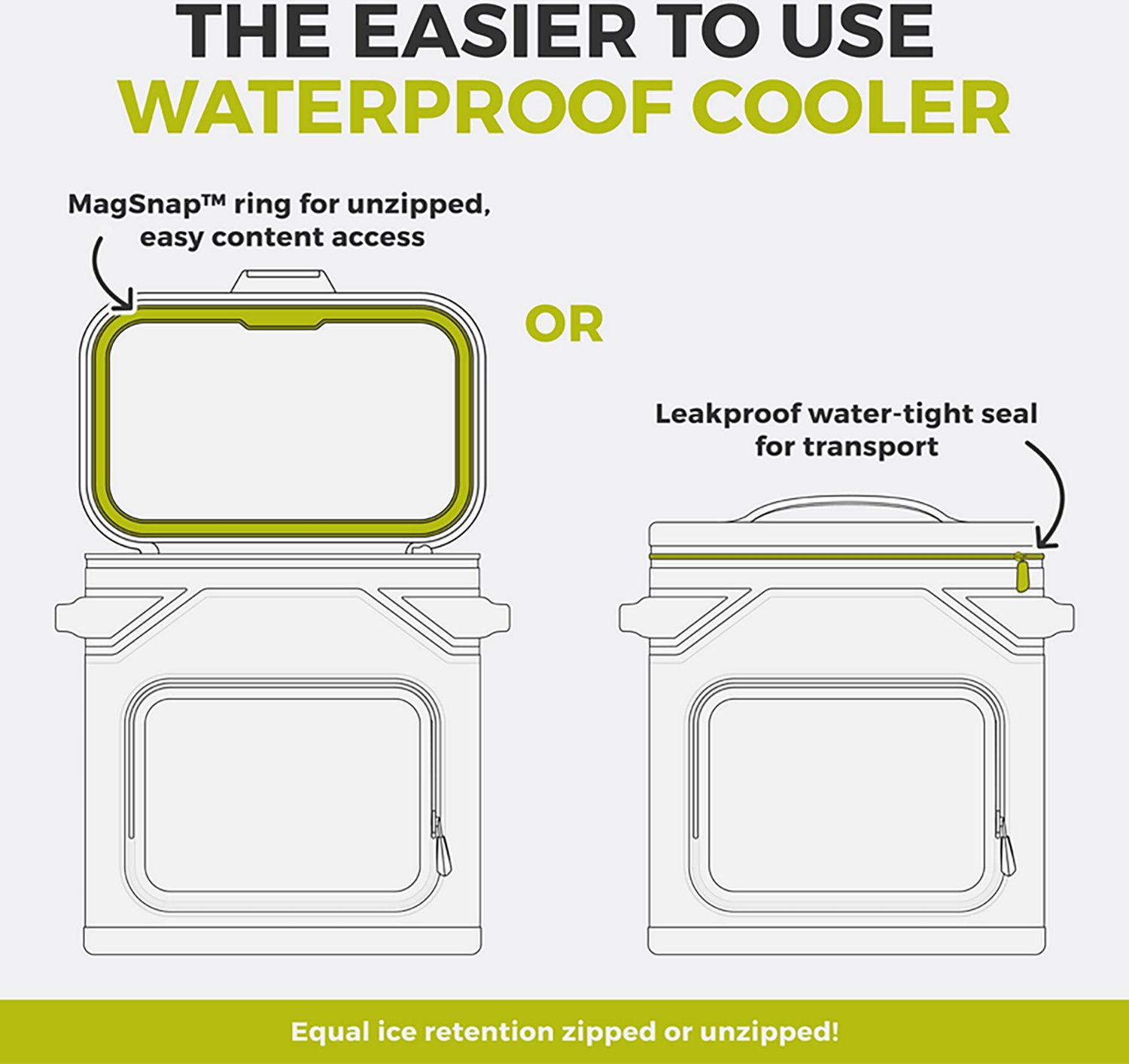 THE EASIER TO USE
WATERPROOF COOLER

MagSnap™ ring for unzipped, easy content access

OR

Leakproof water-tight seal for transport

Equal ice retention zipped or unzipped!