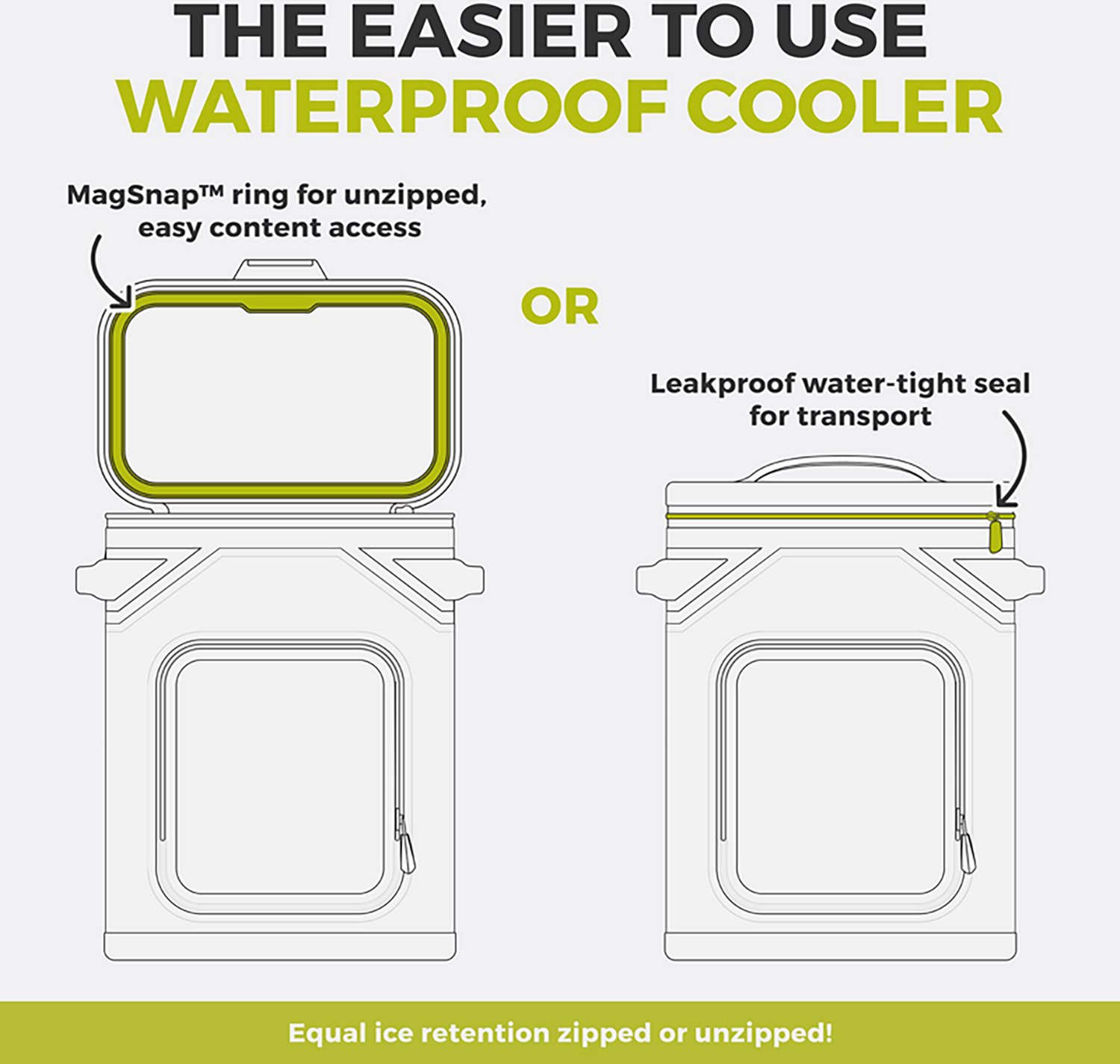 THE EASIER TO USE
WATERPROOF COOLER

MagSnap™ ring for unzipped, easy content access

OR

Leakproof water-tight seal for transport

Equal ice retention zipped or unzipped!