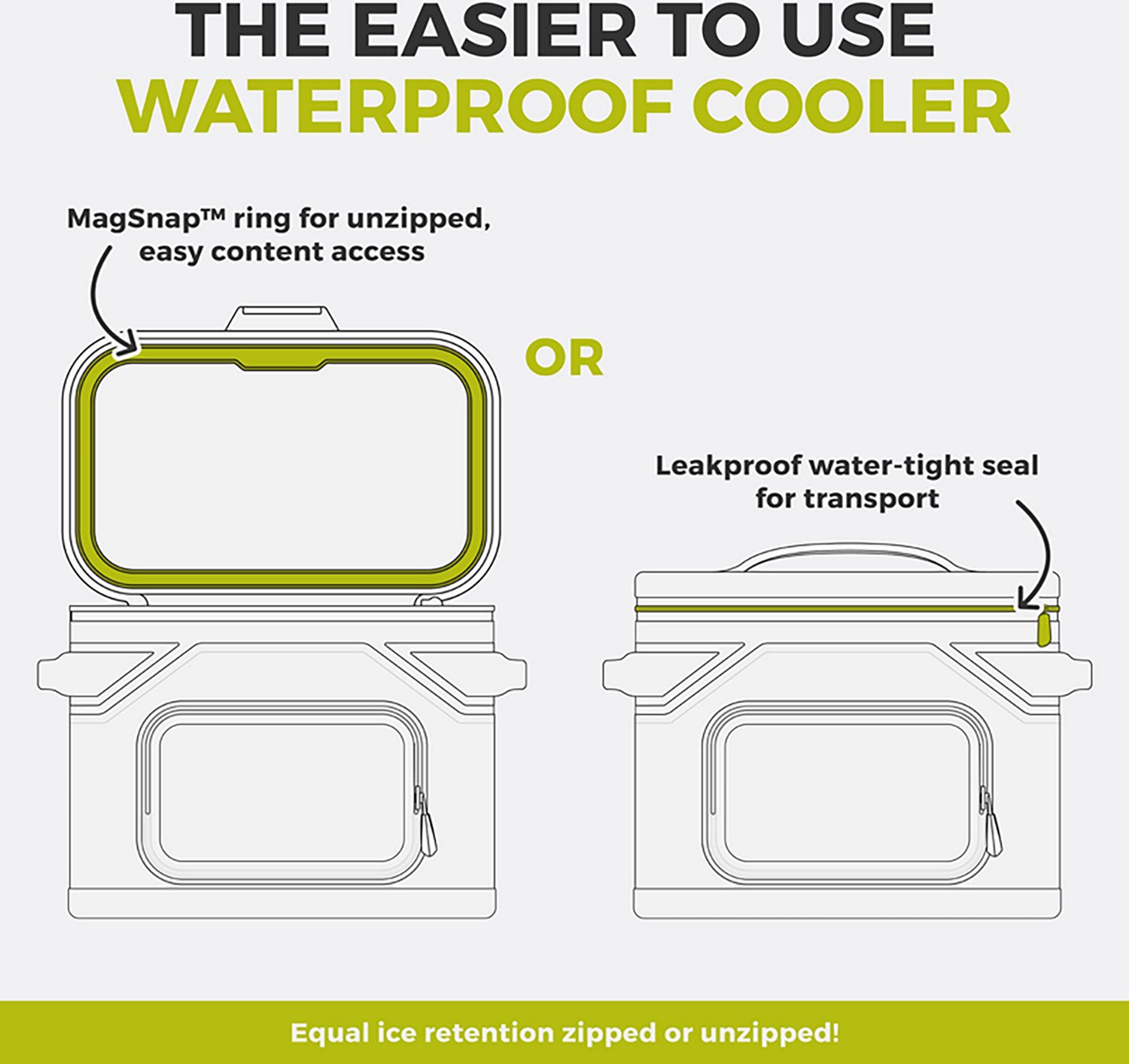 THE EASIER TO USE
WATERPROOF COOLER

MagSnap™ ring for unzipped, easy content access

OR

Leakproof water-tight seal for transport

Equal ice retention zipped or unzipped!