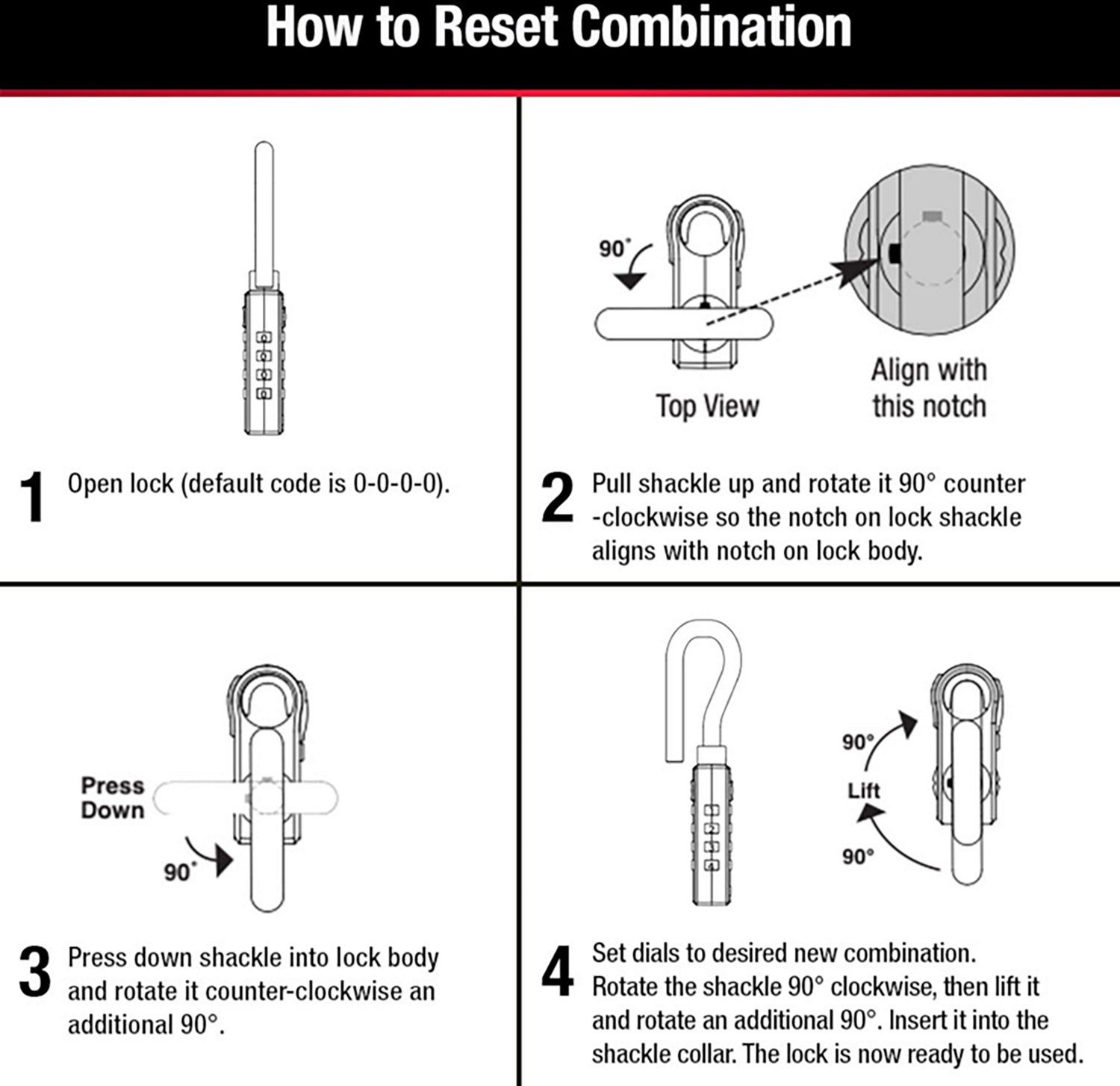 How to Reset Combination

1 Open lock (default code is 0-0-0-0).

90°

Top View

Align with this notch

2 Pull shackle up and rotate it 90° counter -clockwise so the notch on lock shackle aligns with notch on lock body.

Press Down

90°

3 Press down shackle into lock body and rotate it counter-clockwise an additional 90°.

90°

Lift

90°

4 Set dials to desired new combination. Rotate the shackle 90° clockwise, then lift it and rotate an additional 90°. Insert it into the shackle collar. The lock is now ready to be used.