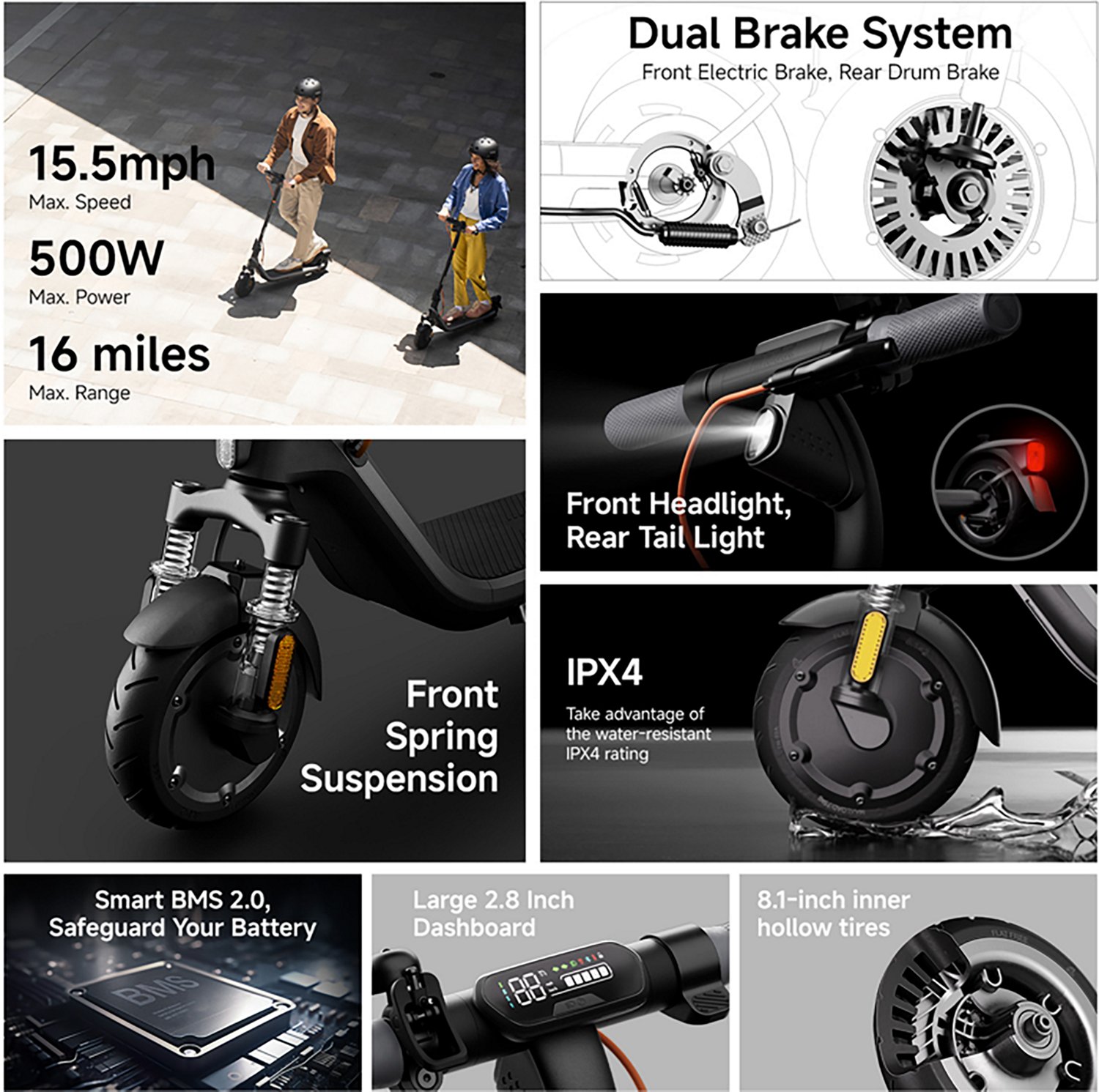 15.5mph
Max. Speed

500W
Max. Power

16 miles
Max. Range

Dual Brake System
Front Electric Brake, Rear Drum Brake

Front Headlight, Rear Tail Light

Front Spring Suspension

IPX4
Take advantage of the water-resistant IPX4 rating

Smart BMS 2.0, Safeguard Your Battery

BMS

Large 2.8 Inch Dashboard

88

8.1-inch inner hollow tires