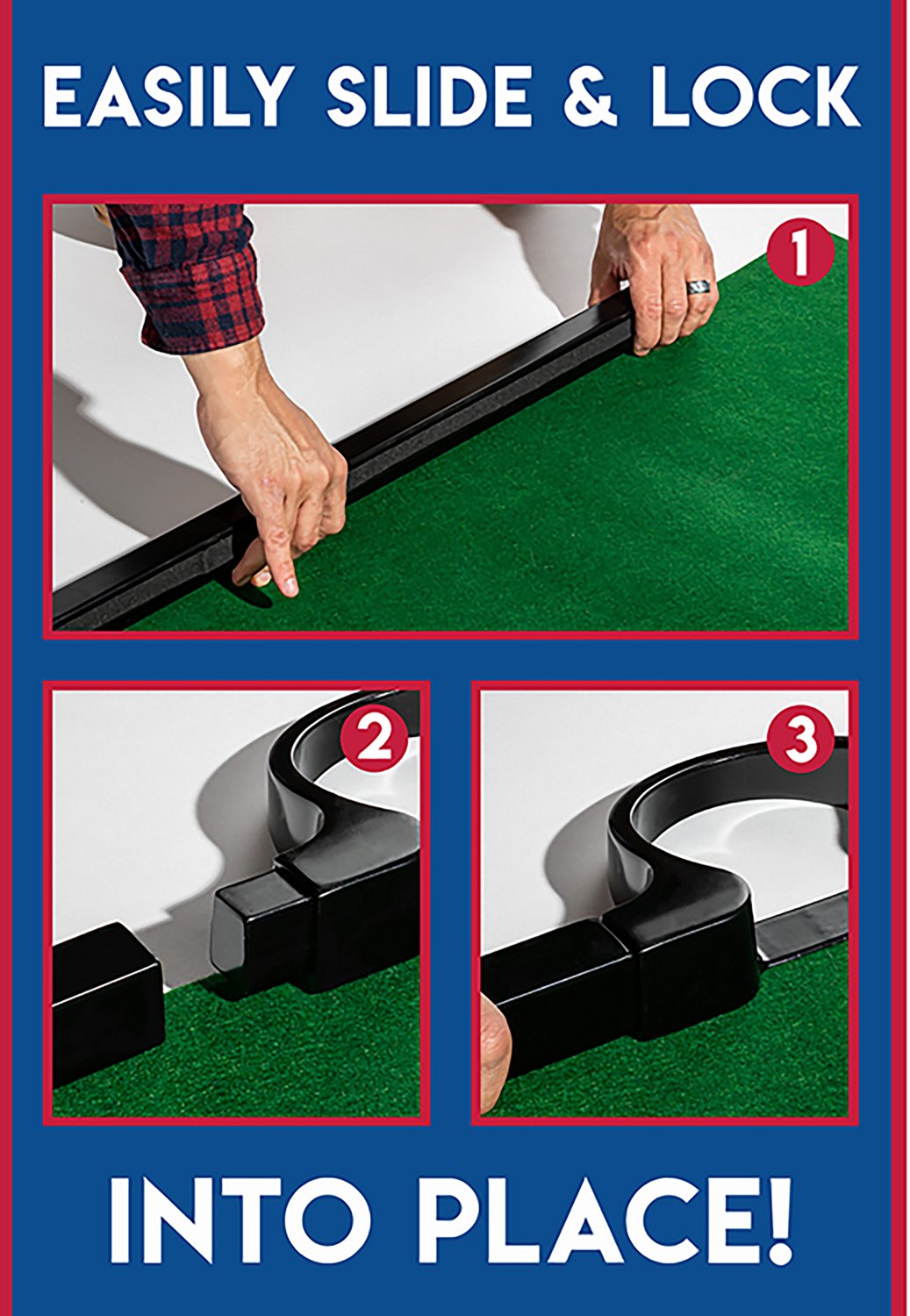 EASILY SLIDE & LOCK

1

2

3

INTO PLACE!