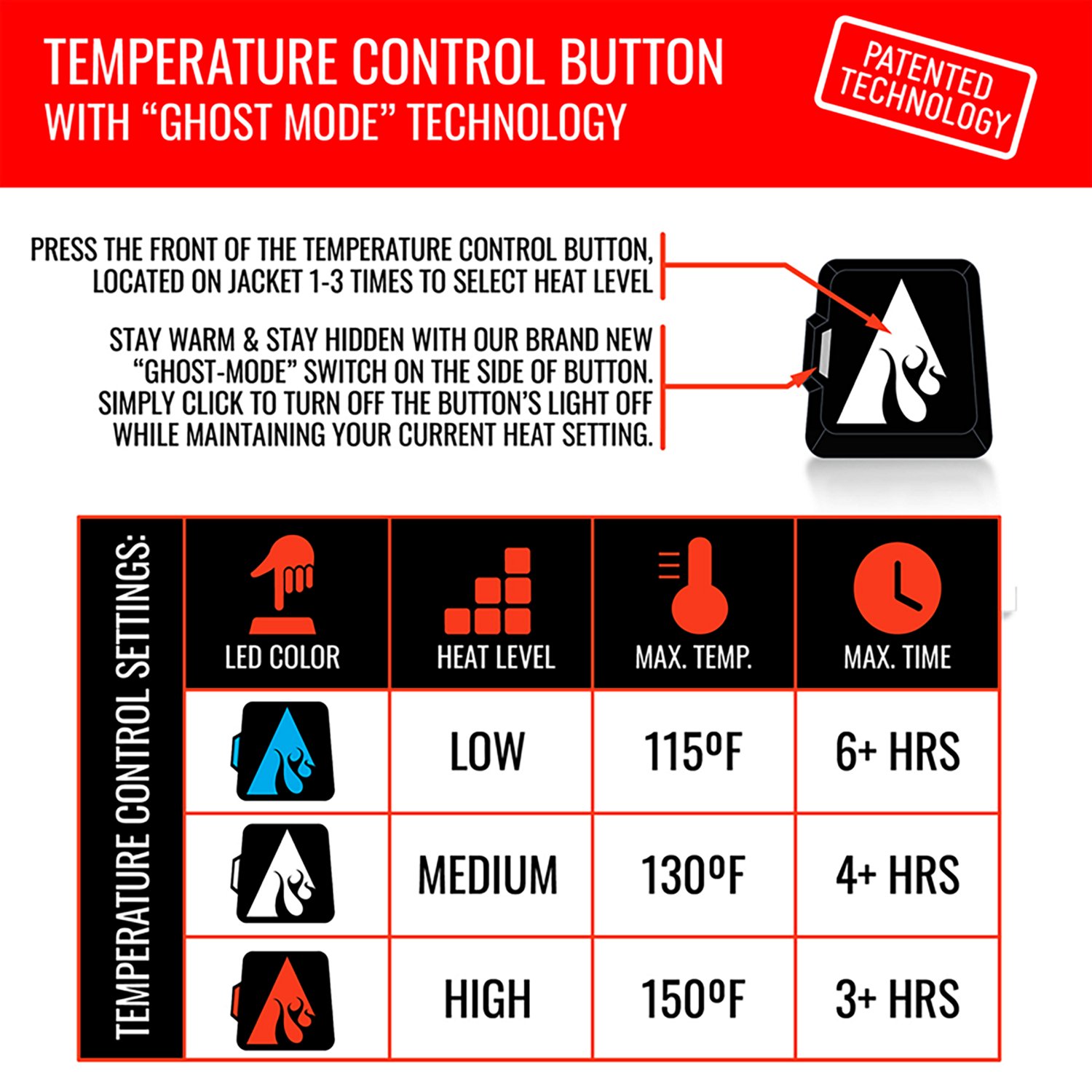 TEMPERATURE CONTROL BUTTON
WITH “GHOST MODE” TECHNOLOGY

PATENTED TECHNOLOGY

PRESS THE FRONT OF THE TEMPERATURE CONTROL BUTTON, LOCATED ON JACKET 1-3 TIMES TO SELECT HEAT LEVEL

STAY WARM & STAY HIDDEN WITH OUR BRAND NEW “GHOST-MODE” SWITCH ON THE SIDE OF BUTTON. SIMPLY CLICK TO TURN OFF THE BUTTON’S LIGHT OFF WHILE MAINTAINING YOUR CURRENT HEAT SETTING.

TEMPERATURE CONTROL SETTINGS:

| LED COLOR | HEAT LEVEL | MAX. TEMP. | MAX. TIME |
|---|---|---|---|
| | LOW | 115ºF | 6+ HRS |
| | MEDIUM | 130ºF | 4+ HRS |
| | HIGH | 150ºF | 3+ HRS |