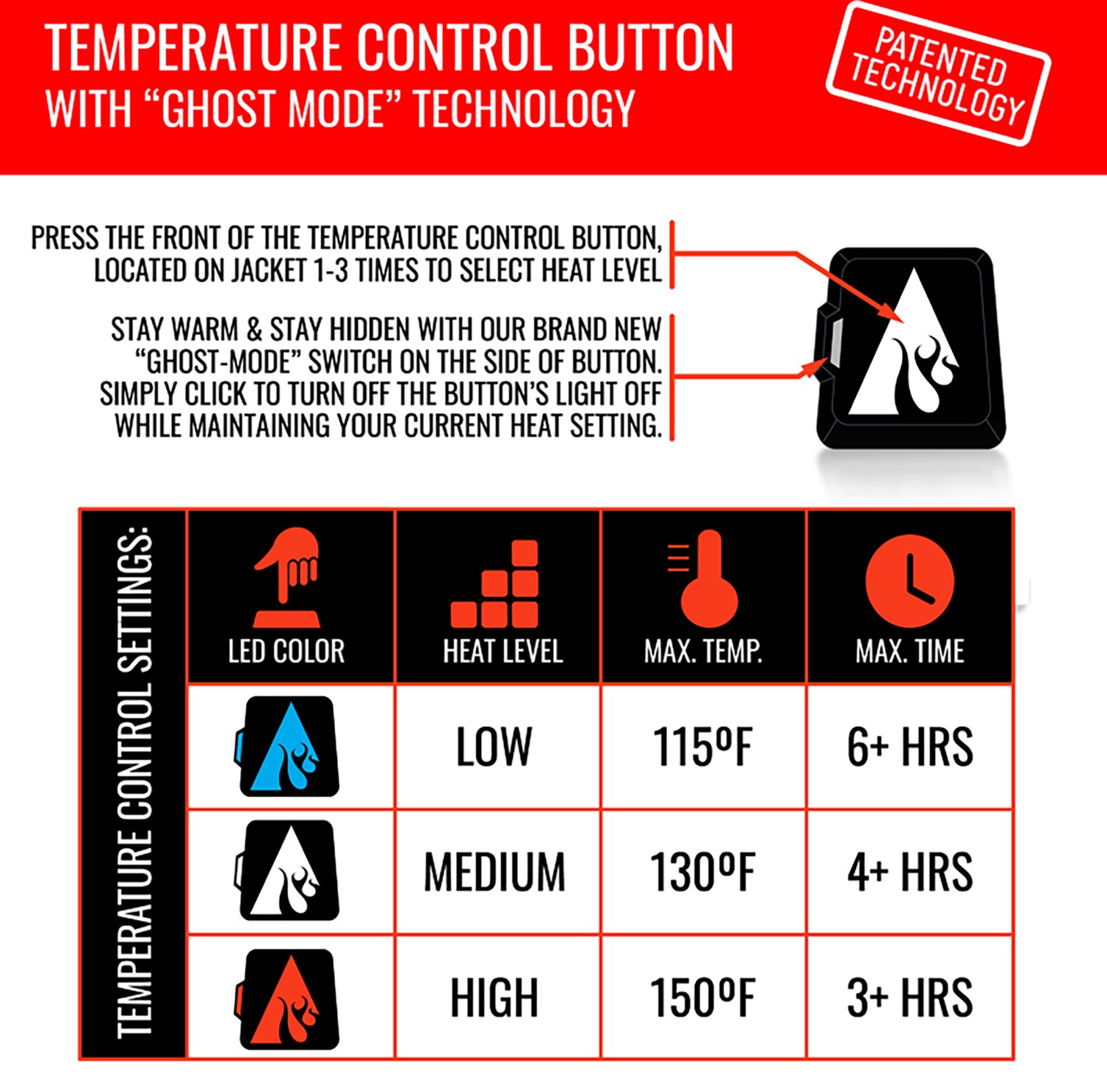 TEMPERATURE CONTROL BUTTON
WITH "GHOST MODE" TECHNOLOGY

PATENTED TECHNOLOGY

PRESS THE FRONT OF THE TEMPERATURE CONTROL BUTTON, LOCATED ON JACKET 1-3 TIMES TO SELECT HEAT LEVEL

STAY WARM & STAY HIDDEN WITH OUR BRAND NEW "GHOST-MODE" SWITCH ON THE SIDE OF BUTTON. SIMPLY CLICK TO TURN OFF THE BUTTON'S LIGHT OFF WHILE MAINTAINING YOUR CURRENT HEAT SETTING.

TEMPERATURE CONTROL SETTINGS:

| LED COLOR | HEAT LEVEL | MAX. TEMP. | MAX. TIME |
|---|---|---|---|
| | LOW | 115ºF | 6+ HRS |
| | MEDIUM | 130ºF | 4+ HRS |
| | HIGH | 150ºF | 3+ HRS |