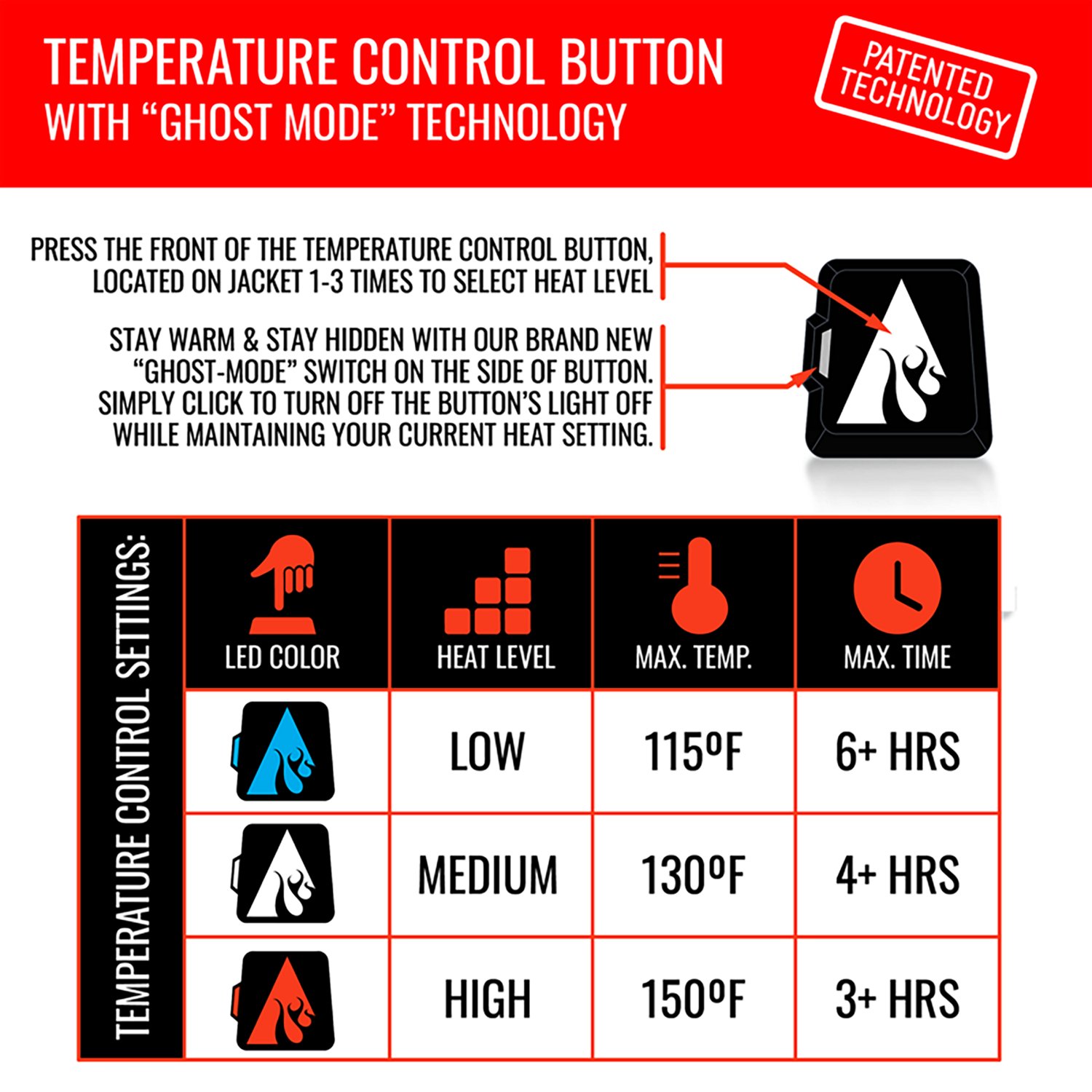 TEMPERATURE CONTROL BUTTON
WITH “GHOST MODE” TECHNOLOGY

PATENTED TECHNOLOGY

PRESS THE FRONT OF THE TEMPERATURE CONTROL BUTTON, LOCATED ON JACKET 1-3 TIMES TO SELECT HEAT LEVEL

STAY WARM & STAY HIDDEN WITH OUR BRAND NEW “GHOST-MODE” SWITCH ON THE SIDE OF BUTTON. SIMPLY CLICK TO TURN OFF THE BUTTON’S LIGHT OFF WHILE MAINTAINING YOUR CURRENT HEAT SETTING.

TEMPERATURE CONTROL SETTINGS:

| LED COLOR | HEAT LEVEL | MAX. TEMP. | MAX. TIME |
|---|---|---|---|
| | LOW | 115ºF | 6+ HRS |
| | MEDIUM | 130ºF | 4+ HRS |
| | HIGH | 150ºF | 3+ HRS |