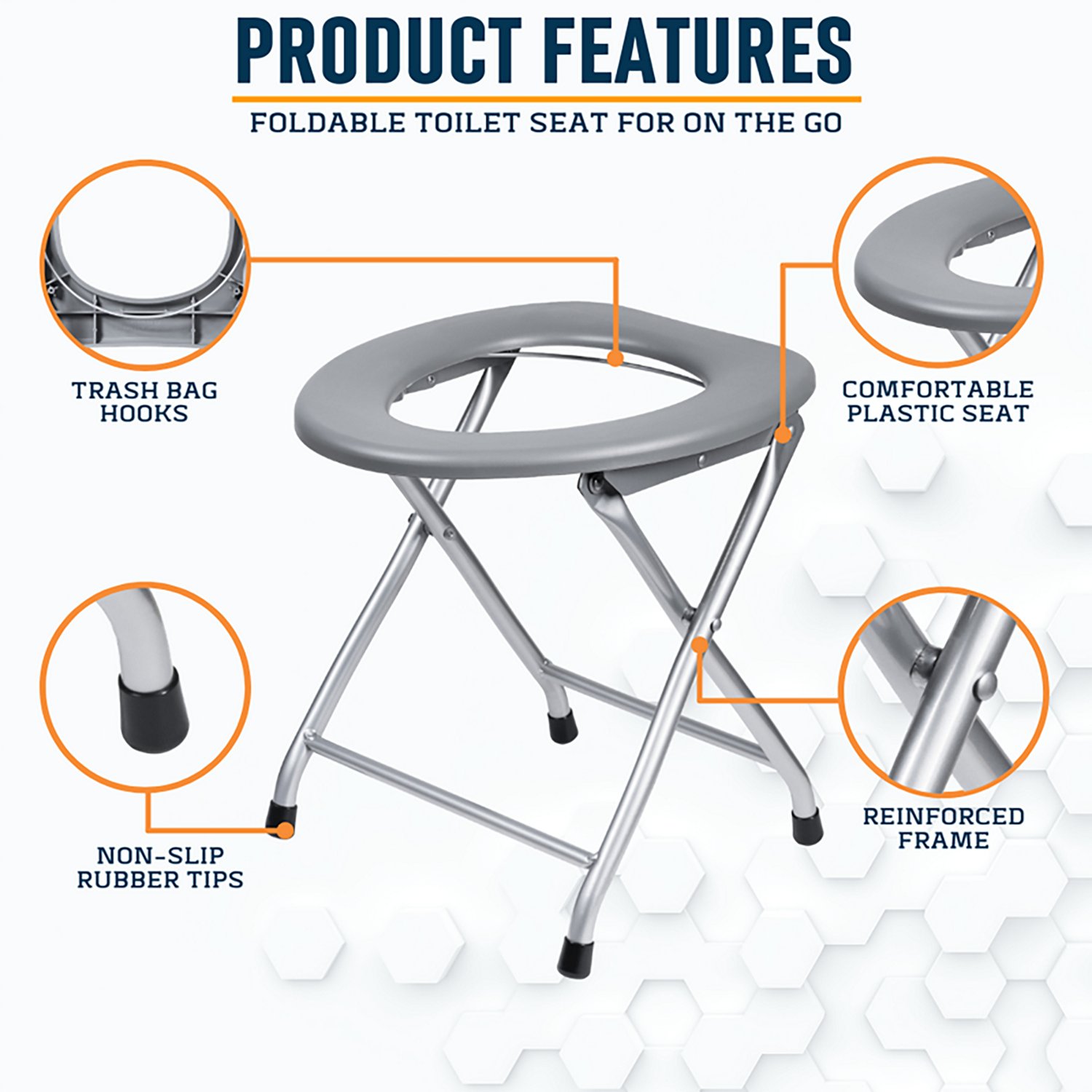 PRODUCT FEATURES

FOLDABLE TOILET SEAT FOR ON THE GO

TRASH BAG HOOKS

COMFORTABLE PLASTIC SEAT

NON-SLIP RUBBER TIPS

REINFORCED FRAME