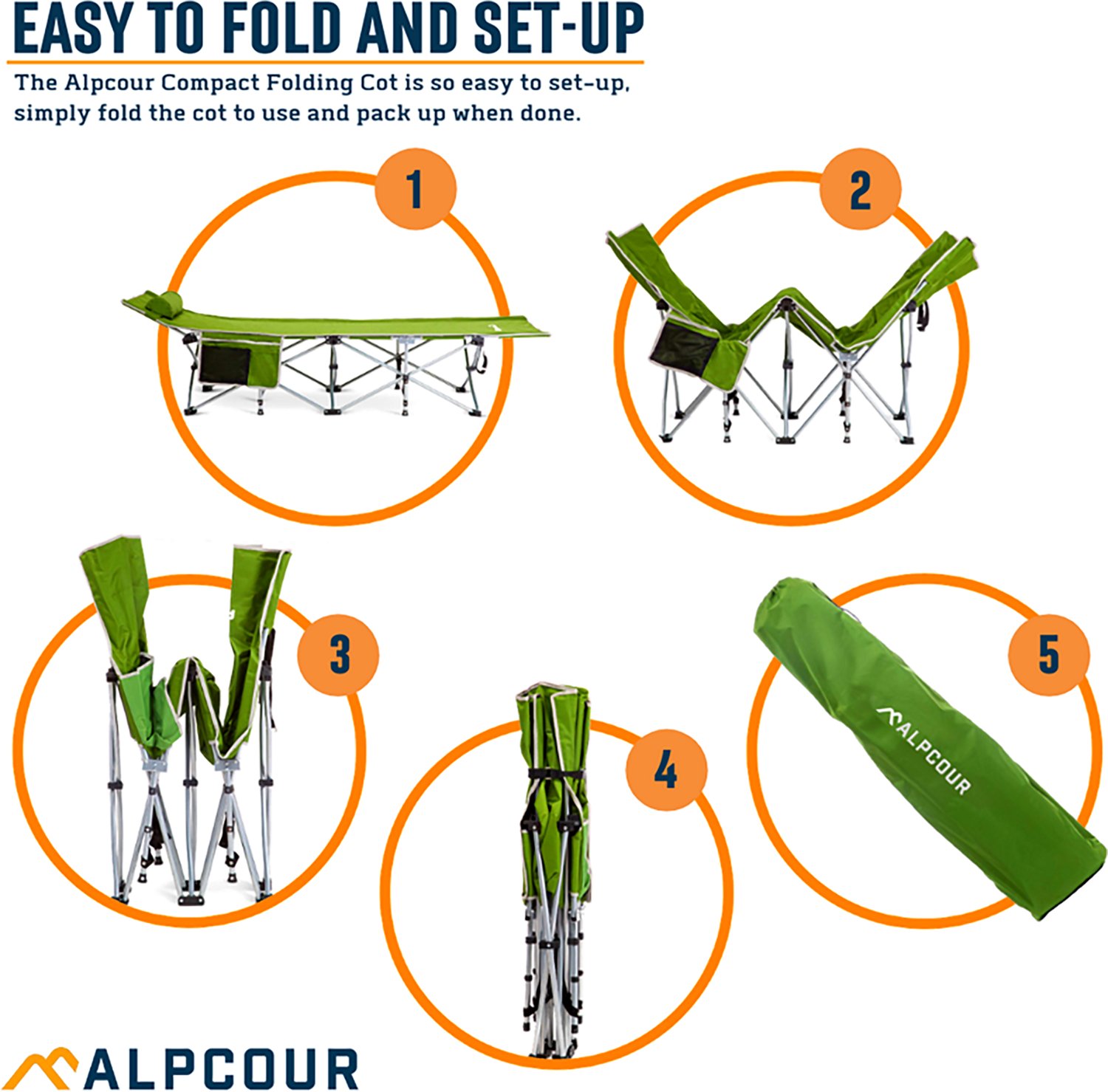 EASY TO FOLD AND SET-UP

The Alpcour Compact Folding Cot is so easy to set-up, simply fold the cot to use and pack up when done.

1

2

3

4

5

ALPCOUR

ALPCOUR