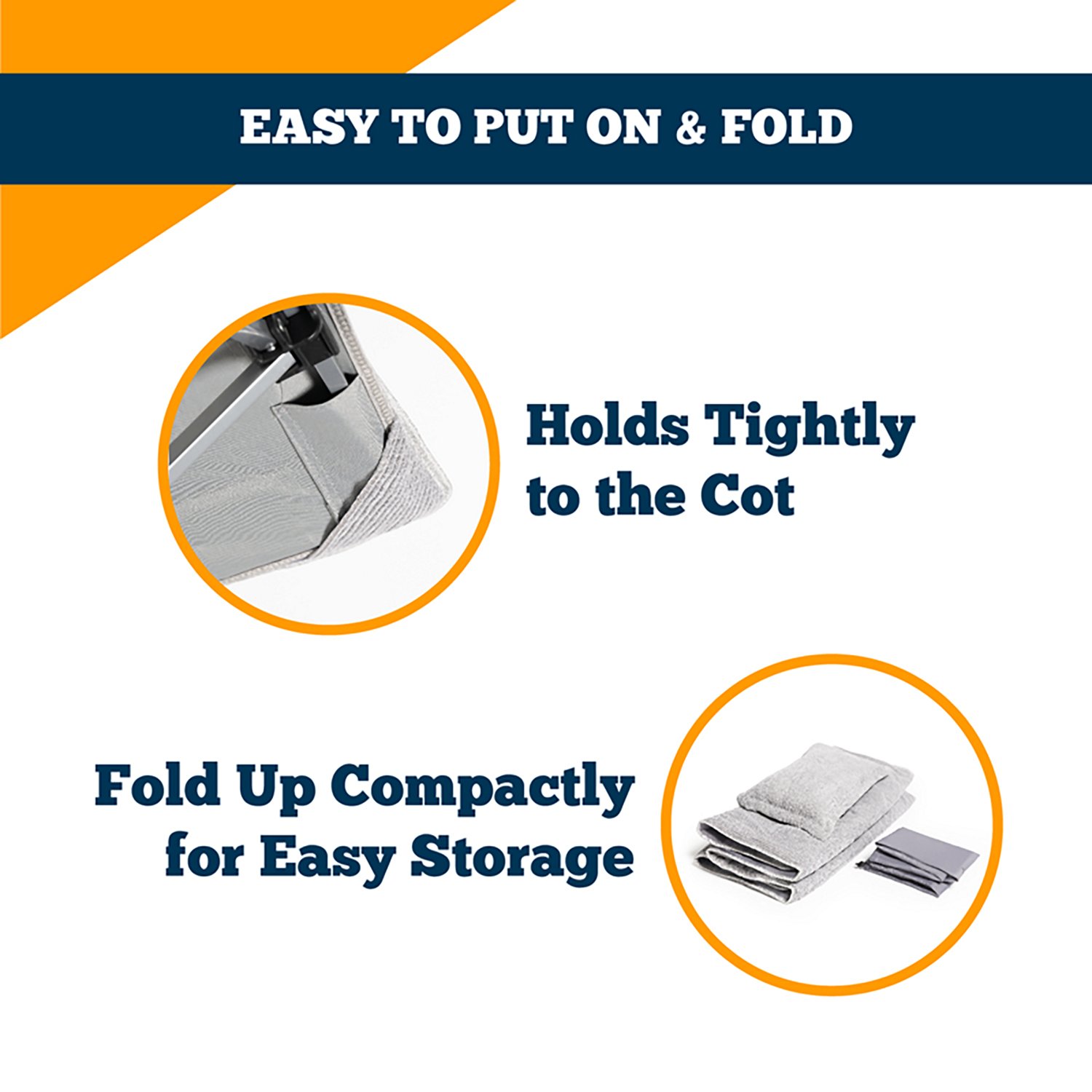 EASY TO PUT ON & FOLD

Holds Tightly to the Cot

Fold Up Compactly for Easy Storage