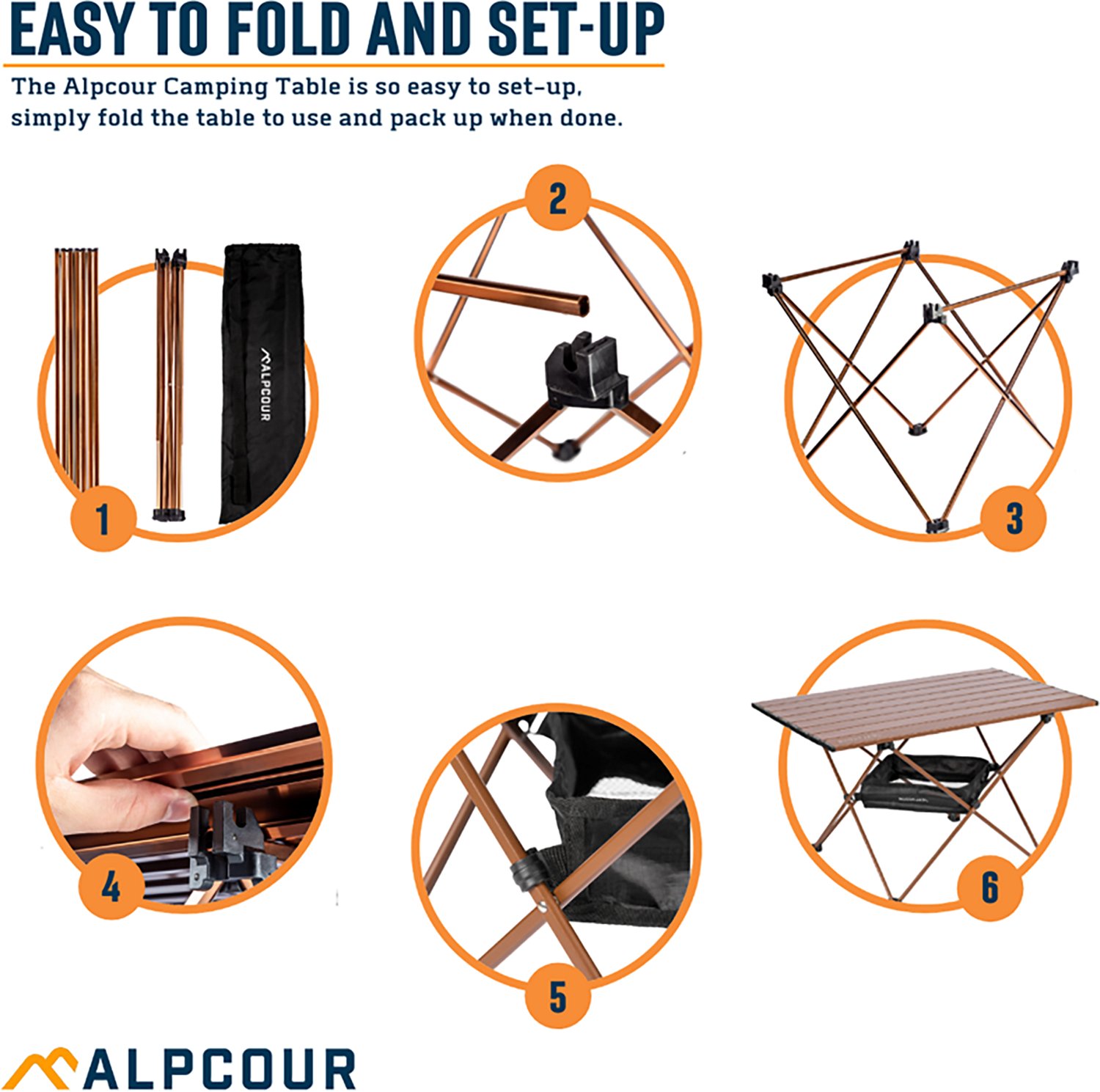 EASY TO FOLD AND SET-UP

The Alpcour Camping Table is so easy to set-up, simply fold the table to use and pack up when done.

ALPCOUR

1

2

3

4

5

6

ALPCOUR