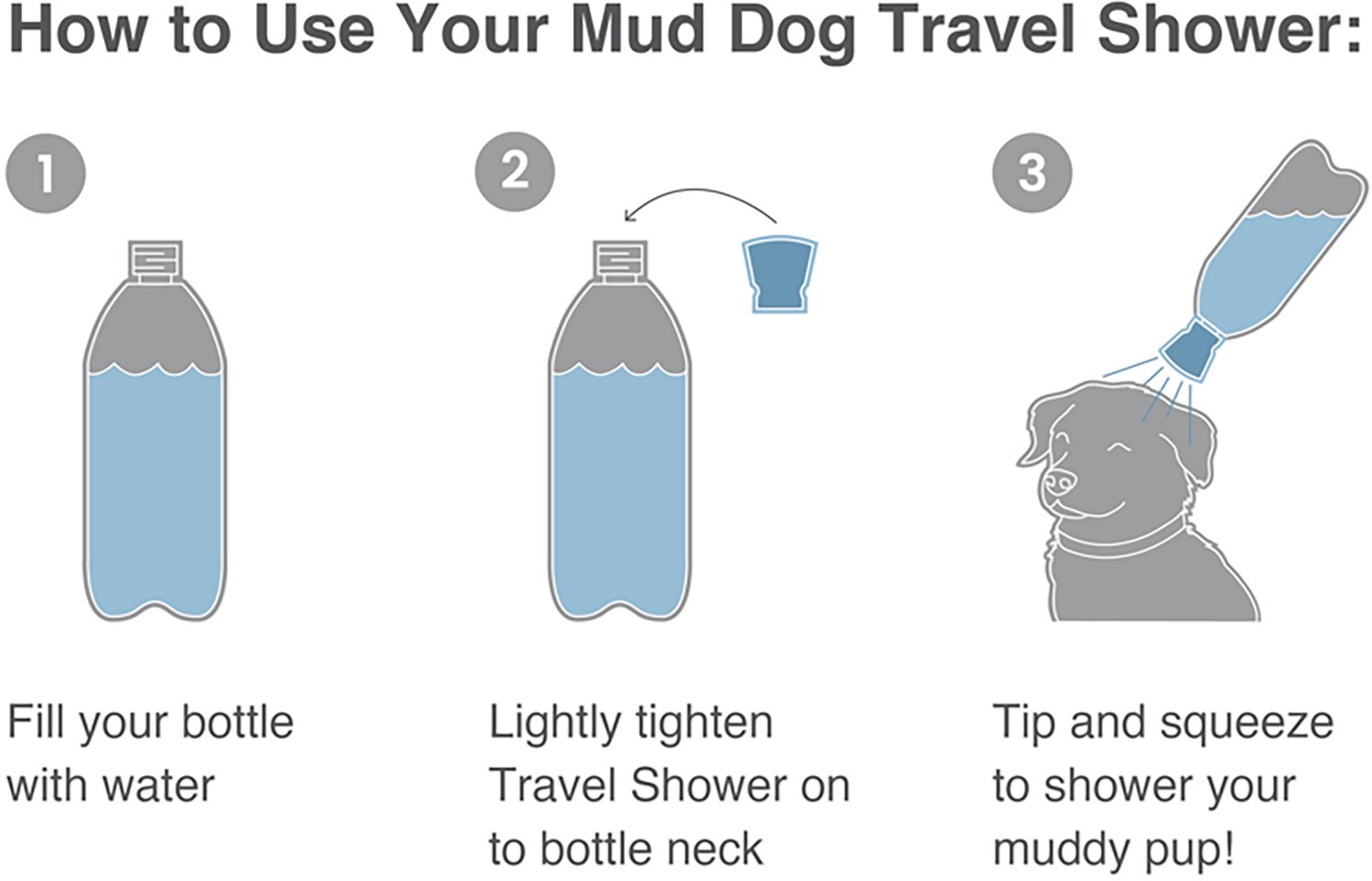 How to Use Your Mud Dog Travel Shower:

1

Fill your bottle with water

2

Lightly tighten Travel Shower on to bottle neck

3

Tip and squeeze to shower your muddy pup!