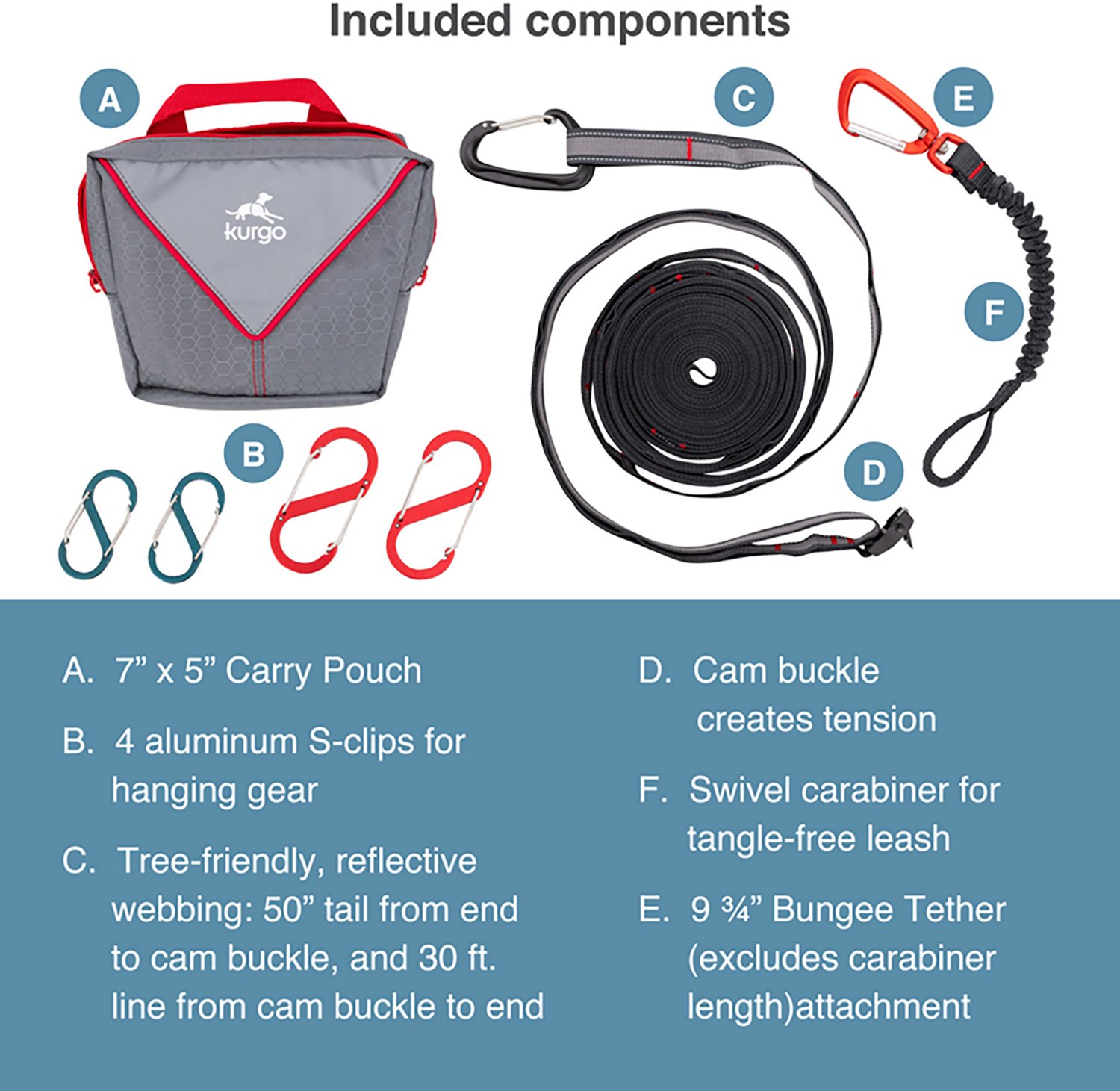 Included components

A

kurgo

C

E

F

B

D

A. 7” x 5” Carry Pouch

B. 4 aluminum S-clips for hanging gear

C. Tree-friendly, reflective webbing: 50” tail from end to cam buckle, and 30 ft. line from cam buckle to end

D. Cam buckle creates tension

F. Swivel carabiner for tangle-free leash

E. 9 ¾” Bungee Tether (excludes carabiner length)attachment