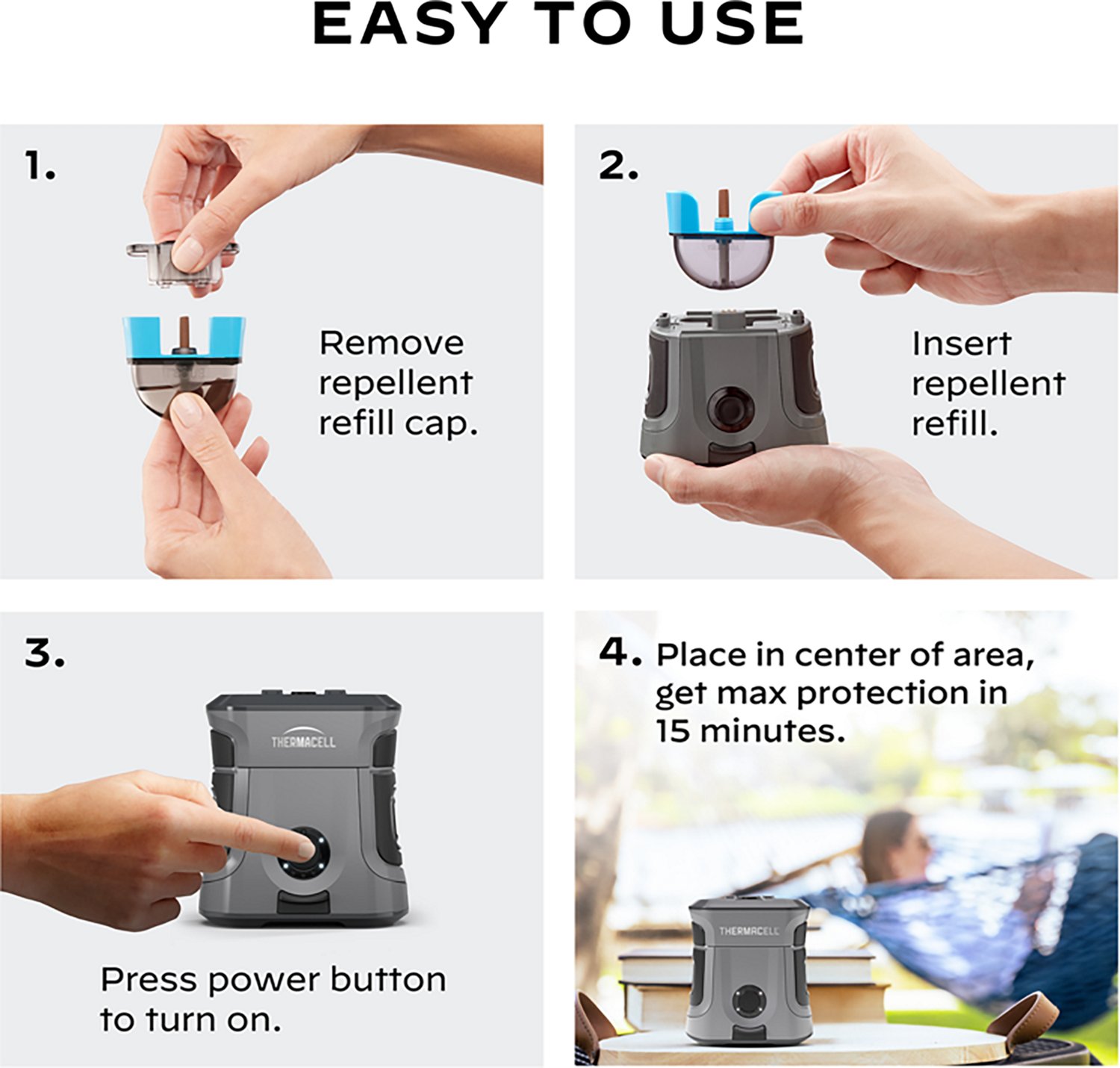 EASY TO USE

1.

Remove repellent refill cap.

2.

Insert repellent refill.

3.

THERMACELL

Press power button to turn on.

4. Place in center of area, get max protection in 15 minutes.

THERMACELL