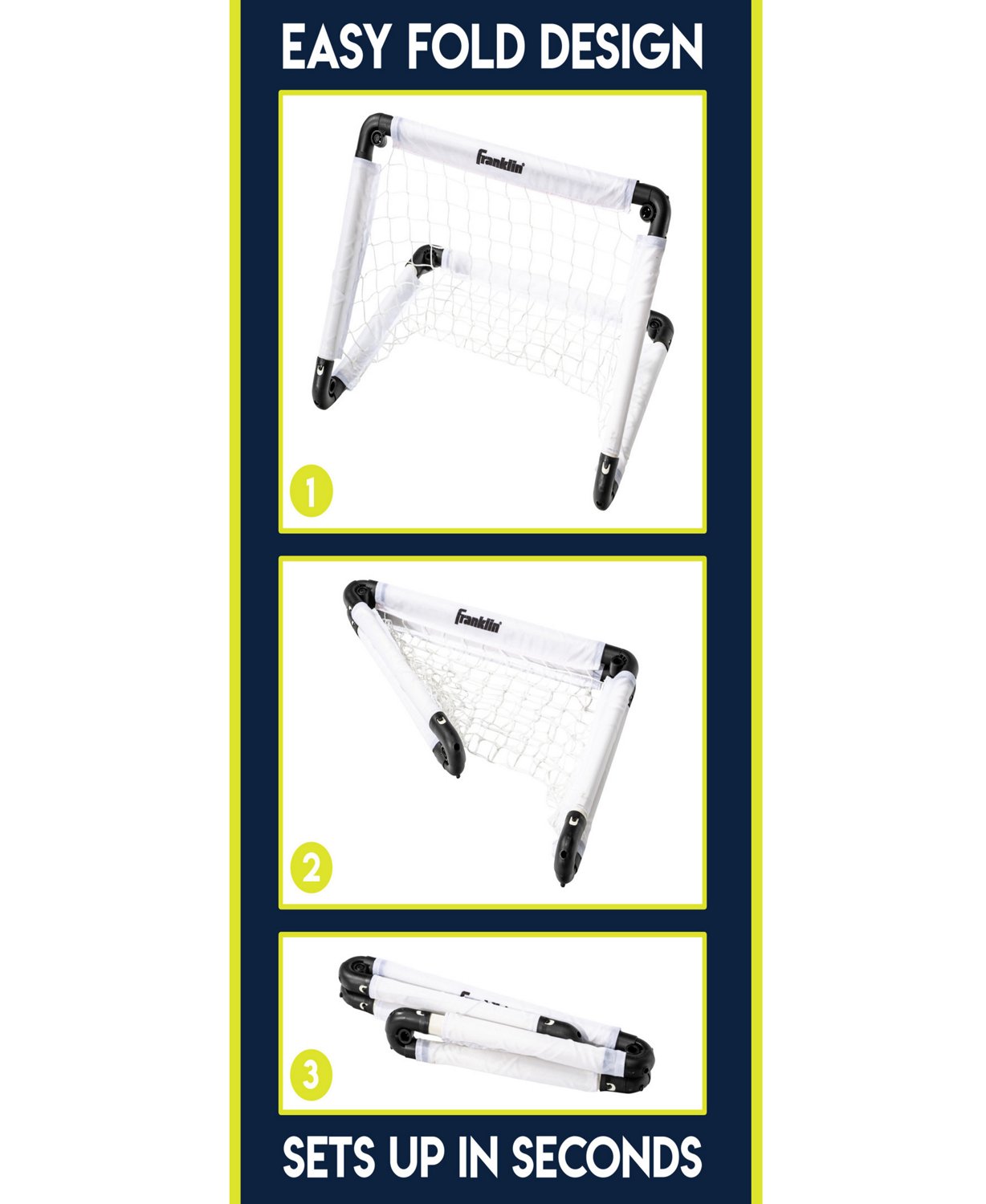 EASY FOLD DESIGN

Franklin

1

Franklin

2

3

SETS UP IN SECONDS