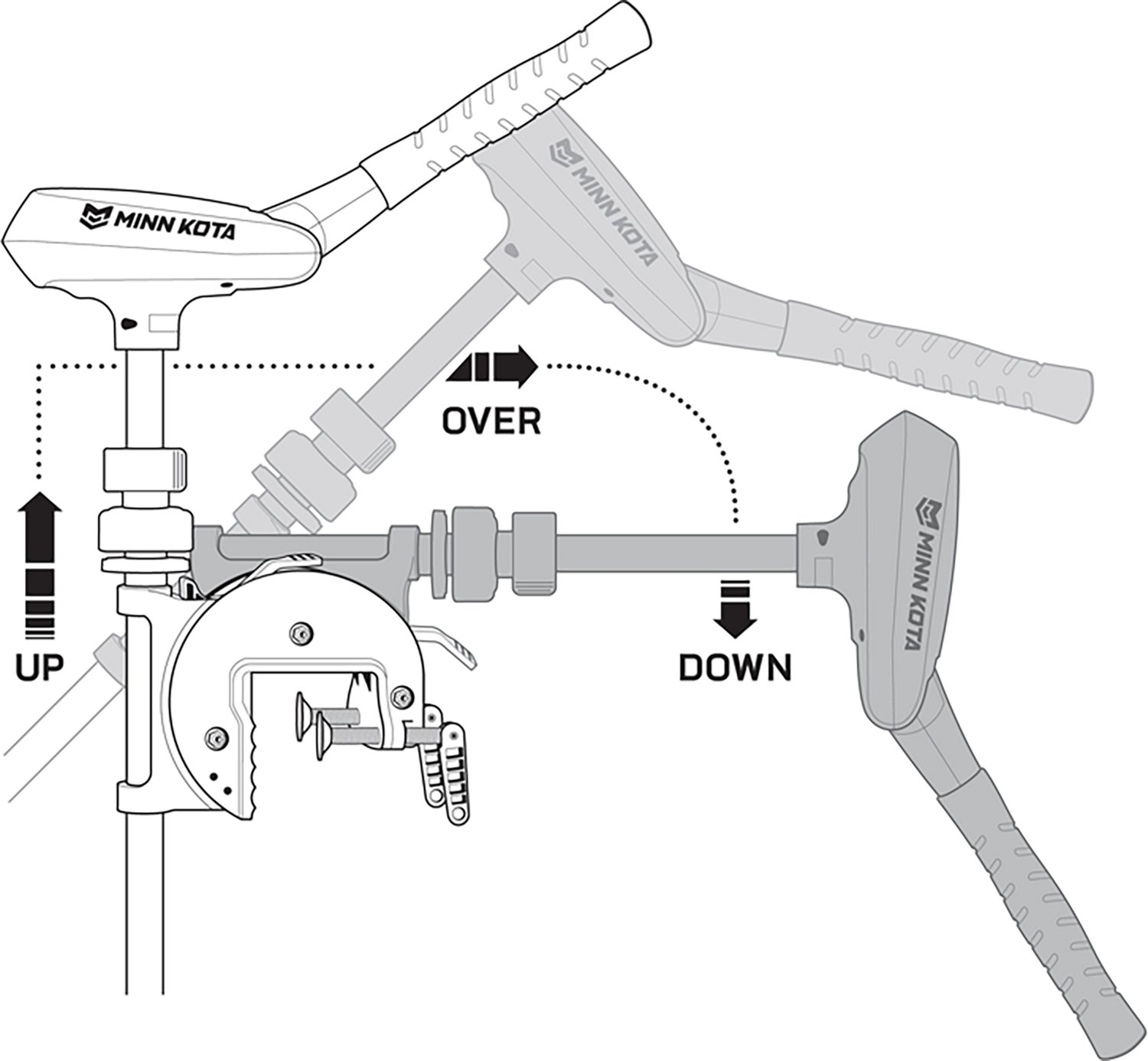 MINN KOTA

MINN KOTA

OVER

UP

DOWN

MINN KOTA