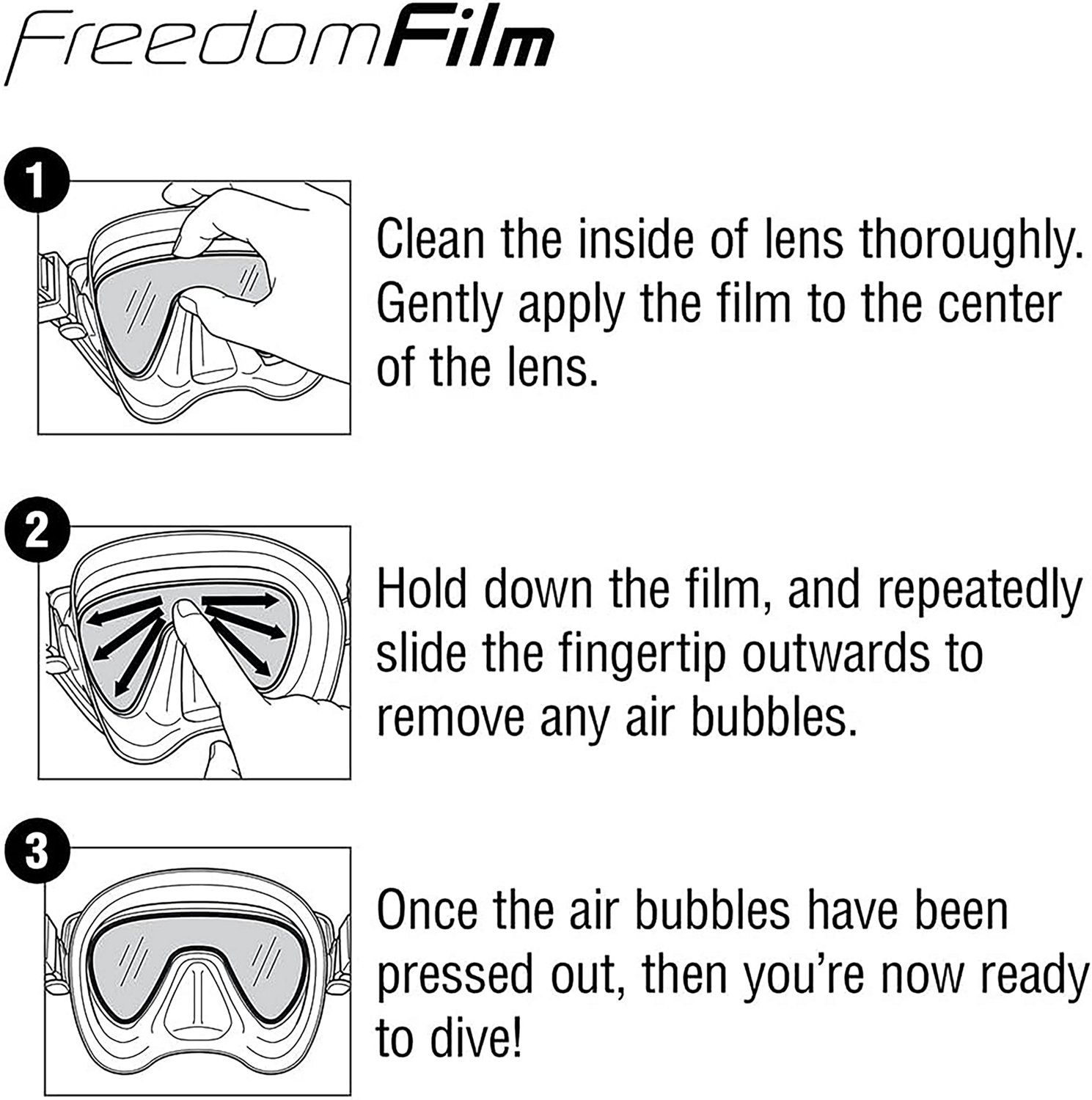 FreedomFilm

1

Clean the inside of lens thoroughly. Gently apply the film to the center of the lens.

2

Hold down the film, and repeatedly slide the fingertip outwards to remove any air bubbles.

3

Once the air bubbles have been pressed out, then you're now ready to dive!