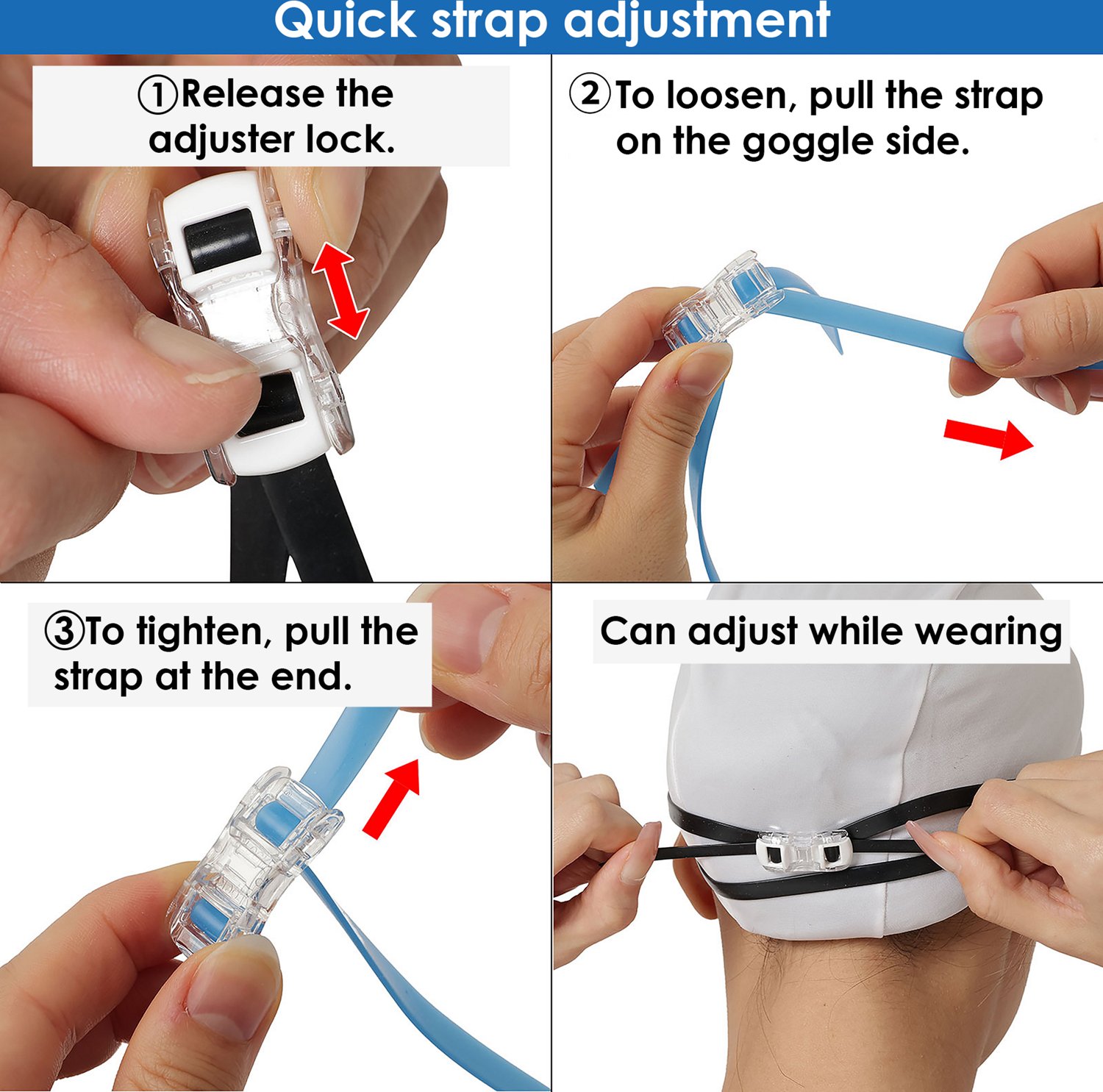 Quick strap adjustment

①Release the adjuster lock.

②To loosen, pull the strap on the goggle side.

③To tighten, pull the strap at the end.

Can adjust while wearing