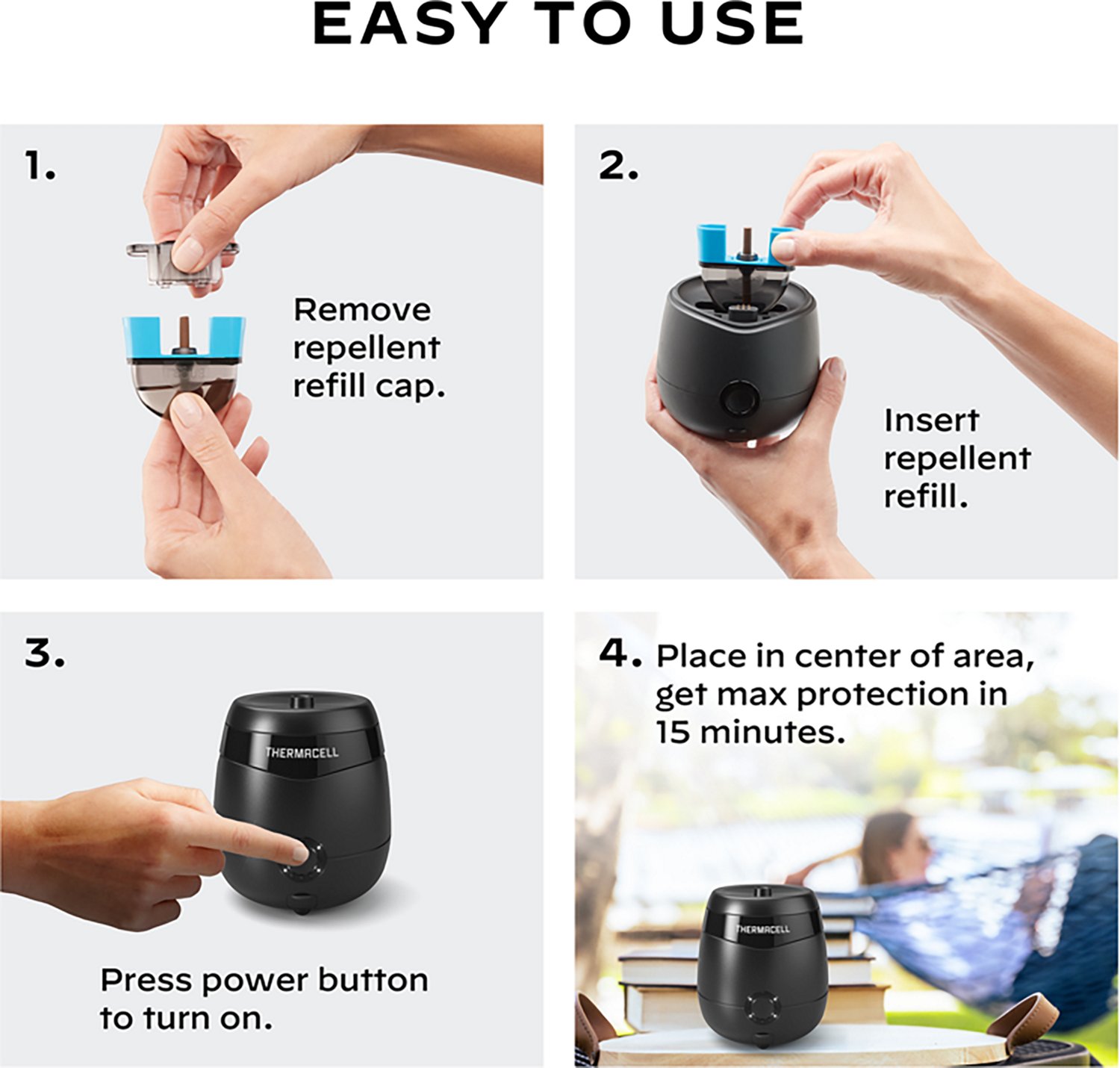 EASY TO USE

1.

Remove repellent refill cap.

2.

Insert repellent refill.

3.

THERMACELL

Press power button to turn on.

4. Place in center of area, get max protection in 15 minutes.

THERMACELL