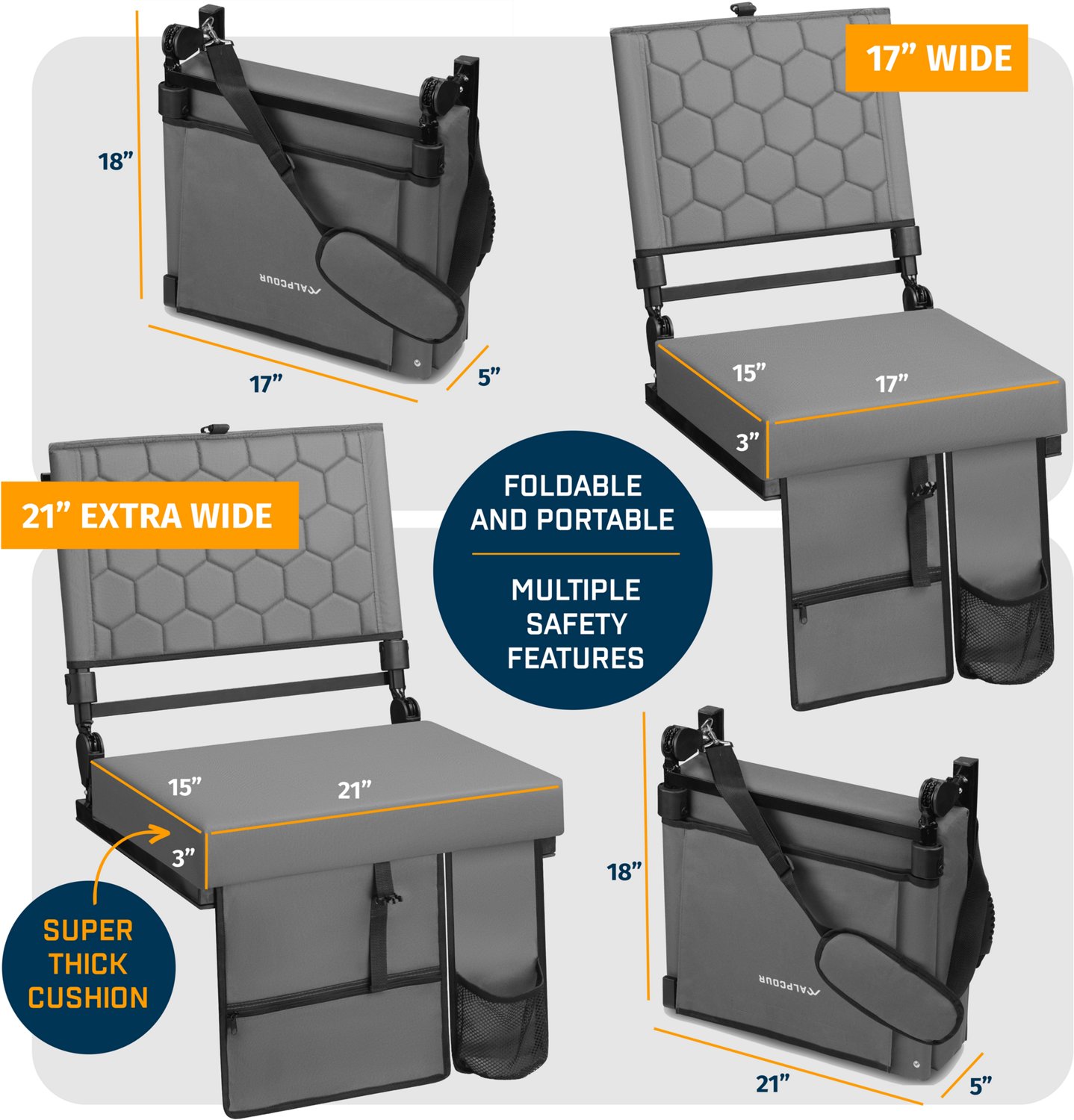 18”

ALPCOUR

17”

5”

17” WIDE

15”

17”

3”

21” EXTRA WIDE

FOLDABLE AND PORTABLE

MULTIPLE SAFETY FEATURES

15”

21”

3”

SUPER THICK CUSHION

18”

ALPCOUR

21”

5”