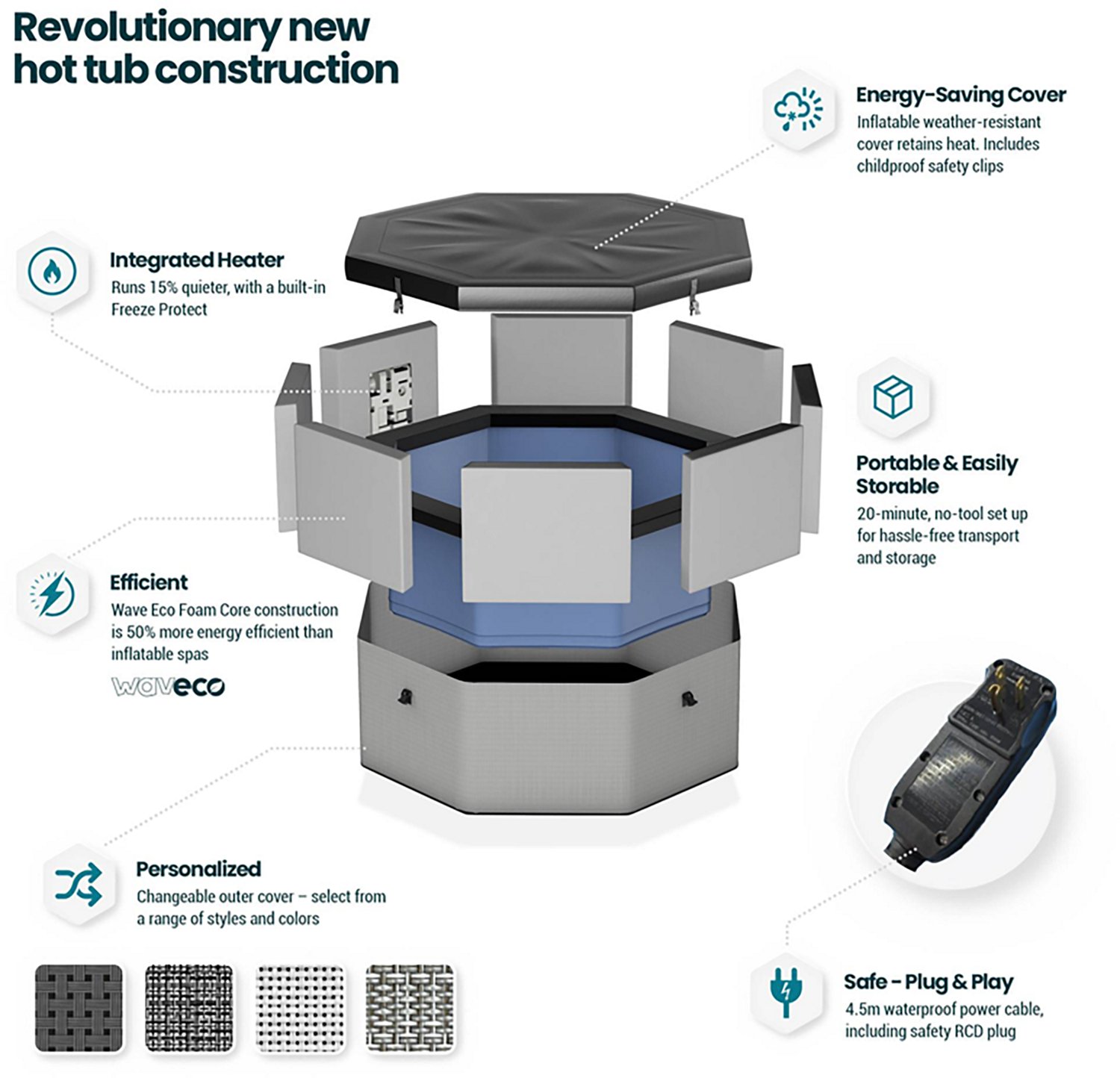 Revolutionary new hot tub construction

Energy-Saving Cover
Inflatable weather-resistant cover retains heat. Includes childproof safety clips

Integrated Heater
Runs 15% quieter, with a built-in Freeze Protect

Portable & Easily Storable
20-minute, no-tool set up for hassle-free transport and storage

Efficient
Wave Eco Foam Core construction is 50% more energy efficient than inflatable spas

waveco

Personalized
Changeable outer cover – select from a range of styles and colors

Safe - Plug & Play
4.5m waterproof power cable, including safety RCD plug