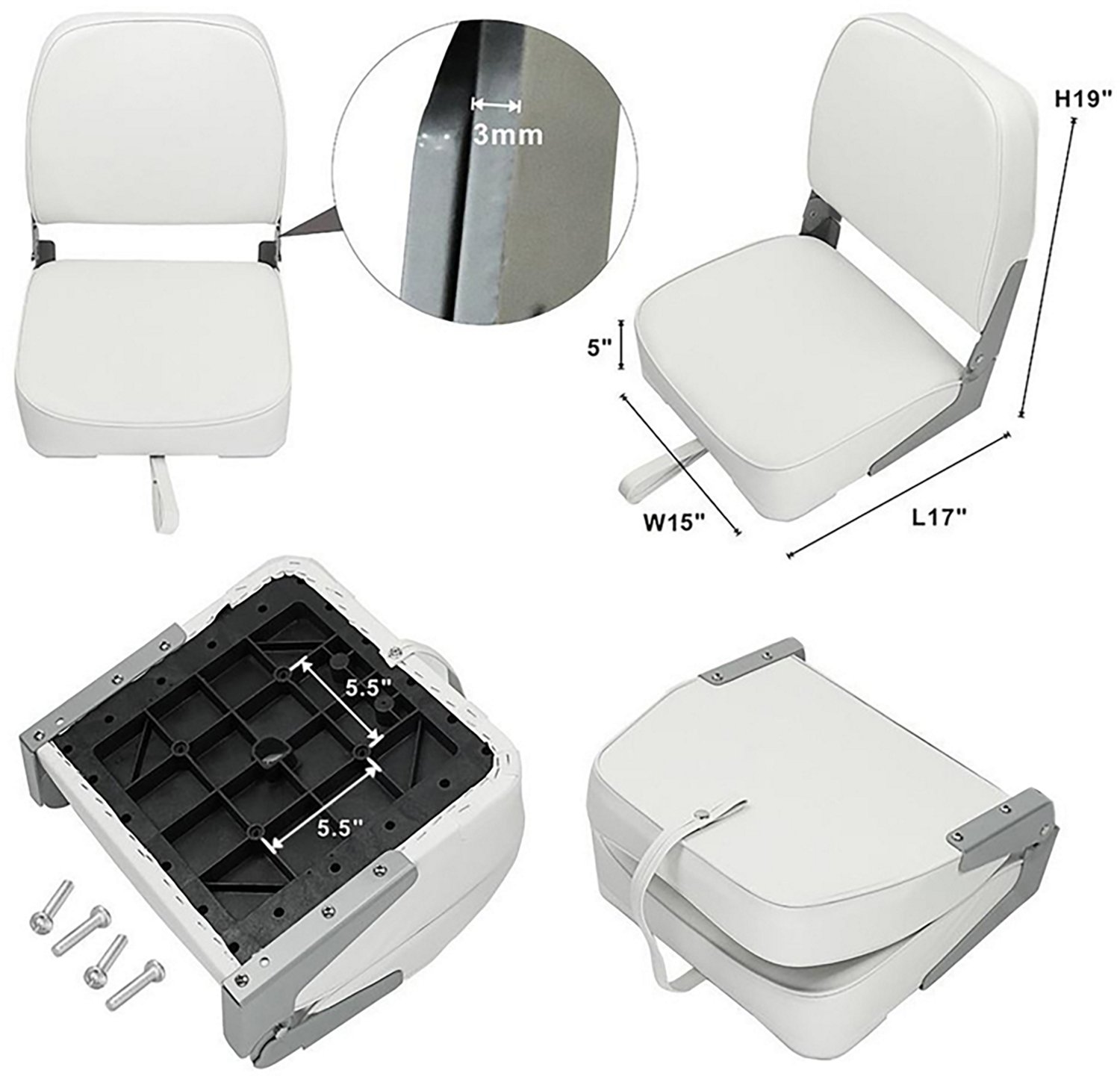 3mm

H19"

5"

W15"

L17"

5.5"

5.5"