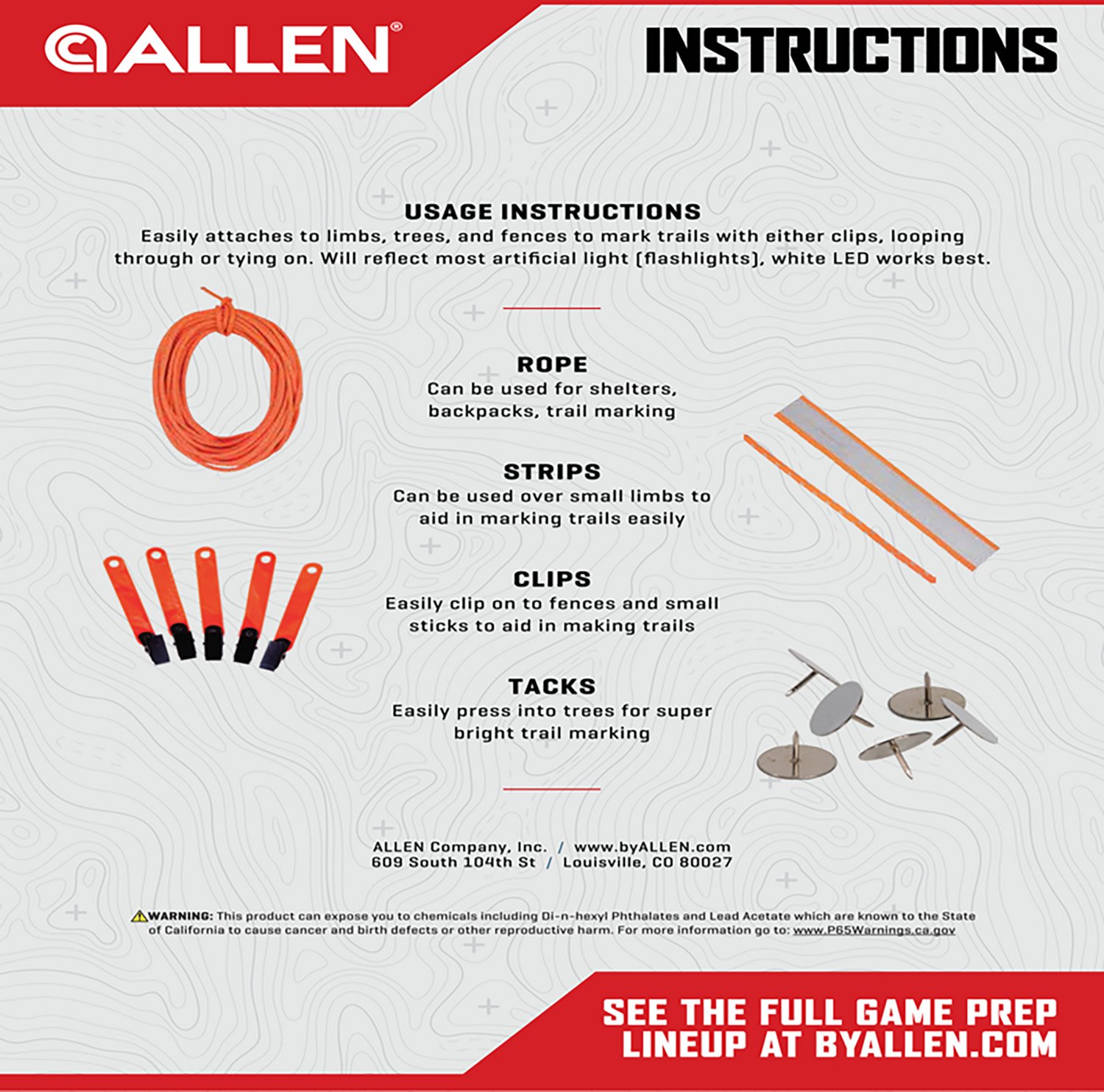 ALLEN®

INSTRUCTIONS

USAGE INSTRUCTIONS
Easily attaches to limbs, trees, and fences to mark trails with either clips, looping through or tying on. Will reflect most artificial light (flashlights), white LED works best.

ROPE
Can be used for shelters, backpacks, trail marking

STRIPS
Can be used over small limbs to aid in marking trails easily

CLIPS
Easily clip on to fences and small sticks to aid in making trails

TACKS
Easily press into trees for super bright trail marking

ALLEN Company, Inc. / www.byALLEN.com
609 South 104th St / Louisville, CO 80027

WARNING: This product can expose you to chemicals including Di-n-hexyl Phthalates and Lead Acetate which are known to the State of California to cause cancer and birth defects or other reproductive harm. For more information go to: www.P65Warnings.ca.gov

SEE THE FULL GAME PREP LINEUP AT BYALLEN.COM