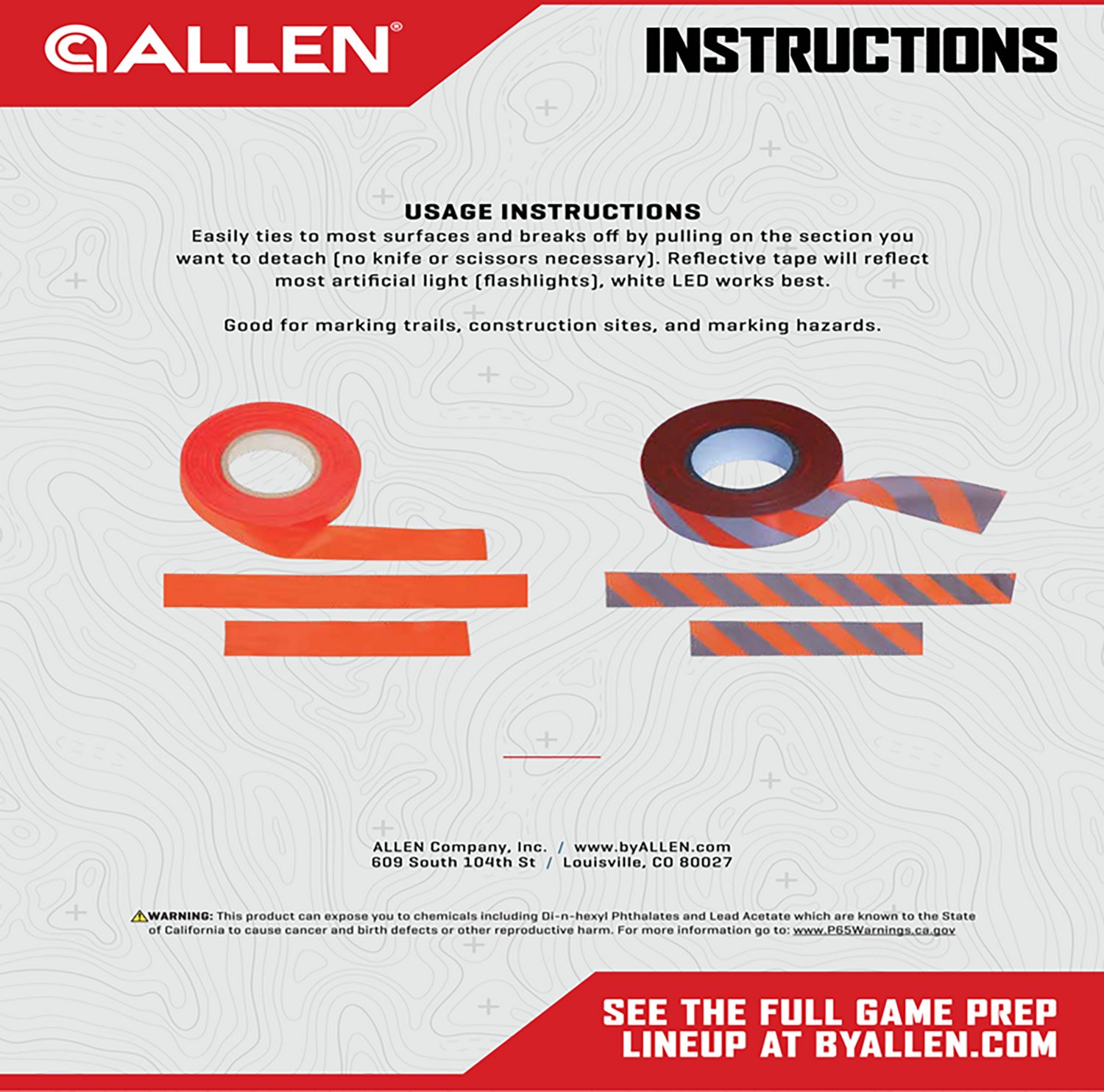 ALLEN®

INSTRUCTIONS

USAGE INSTRUCTIONS
Easily ties to most surfaces and breaks off by pulling on the section you want to detach (no knife or scissors necessary). Reflective tape will reflect most artificial light (flashlights), white LED works best.

Good for marking trails, construction sites, and marking hazards.

ALLEN Company, Inc. / www.byALLEN.com
609 South 104th St / Louisville, CO 80027

WARNING: This product can expose you to chemicals including Di-n-hexyl Phthalates and Lead Acetate which are known to the State of California to cause cancer and birth defects or other reproductive harm. For more information go to: www.P65Warnings.ca.gov

SEE THE FULL GAME PREP LINEUP AT BYALLEN.COM