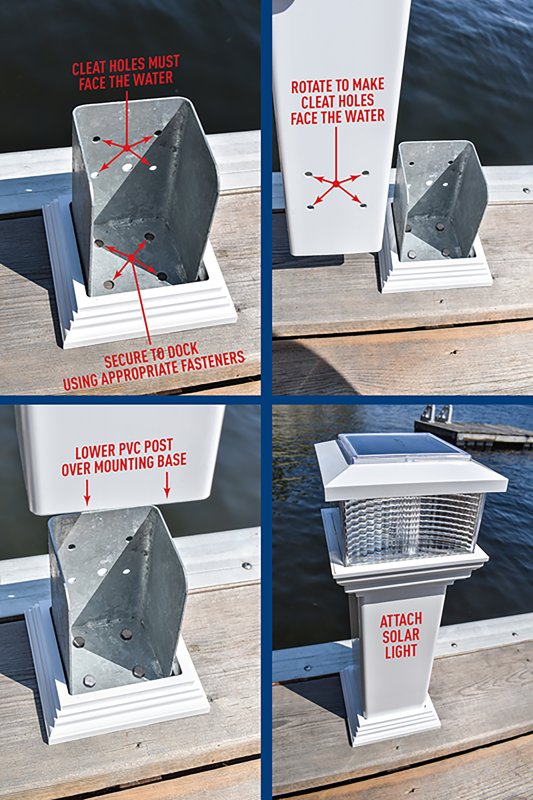 CLEAT HOLES MUST FACE THE WATER

SECURE TO DOCK USING APPROPRIATE FASTENERS

ROTATE TO MAKE CLEAT HOLES FACE THE WATER

LOWER PVC POST OVER MOUNTING BASE

ATTACH SOLAR LIGHT