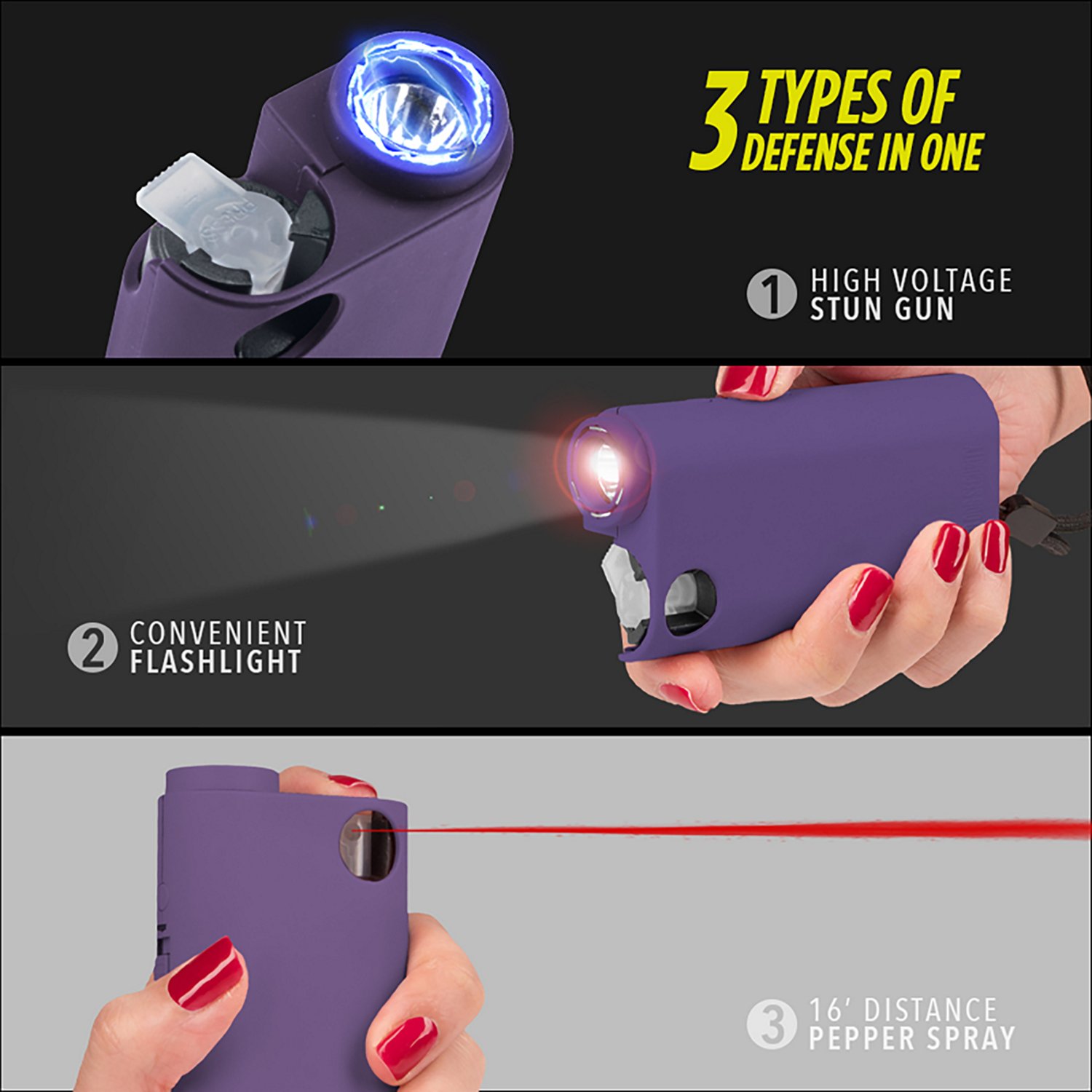 3 TYPES OF DEFENSE IN ONE

1 HIGH VOLTAGE STUN GUN

2 CONVENIENT FLASHLIGHT

3 16' DISTANCE PEPPER SPRAY