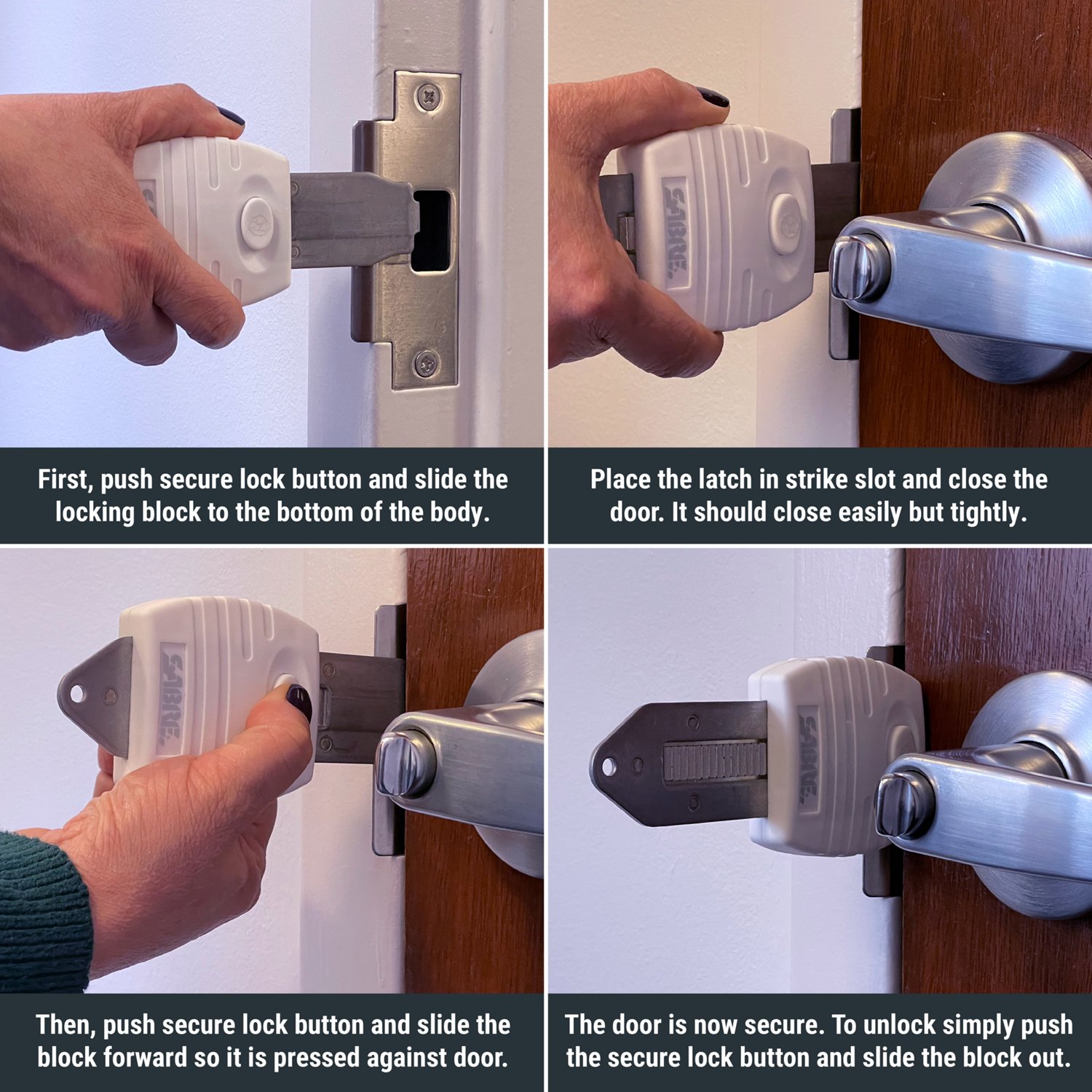 First, push secure lock button and slide the locking block to the bottom of the body.

SABRE

Place the latch in strike slot and close the door. It should close easily but tightly.

SABRE

Then, push secure lock button and slide the block forward so it is pressed against door.

SABRE

The door is now secure. To unlock simply push the secure lock button and slide the block out.