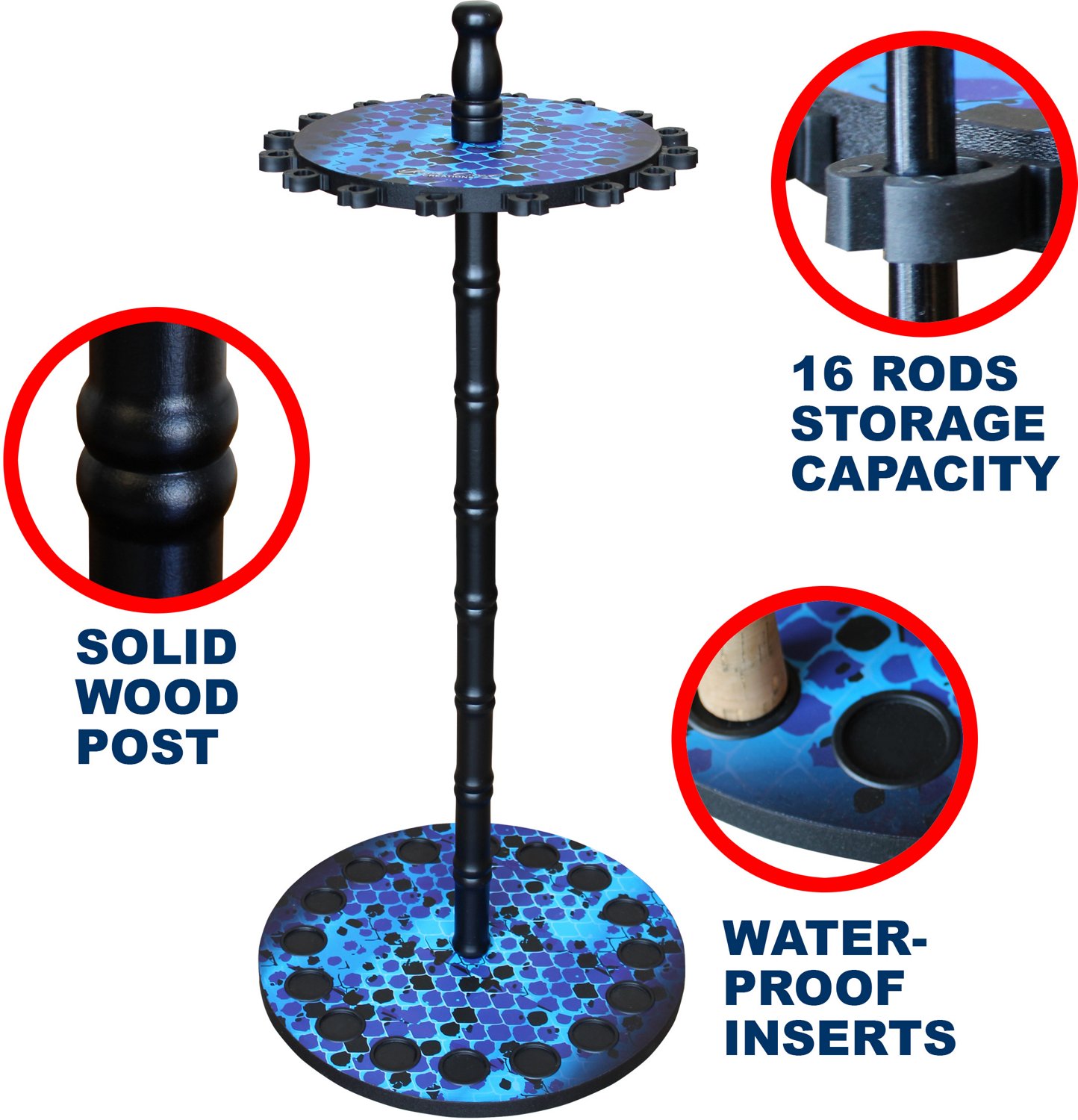 16 RODS STORAGE CAPACITY

SOLID WOOD POST

WATER-PROOF INSERTS