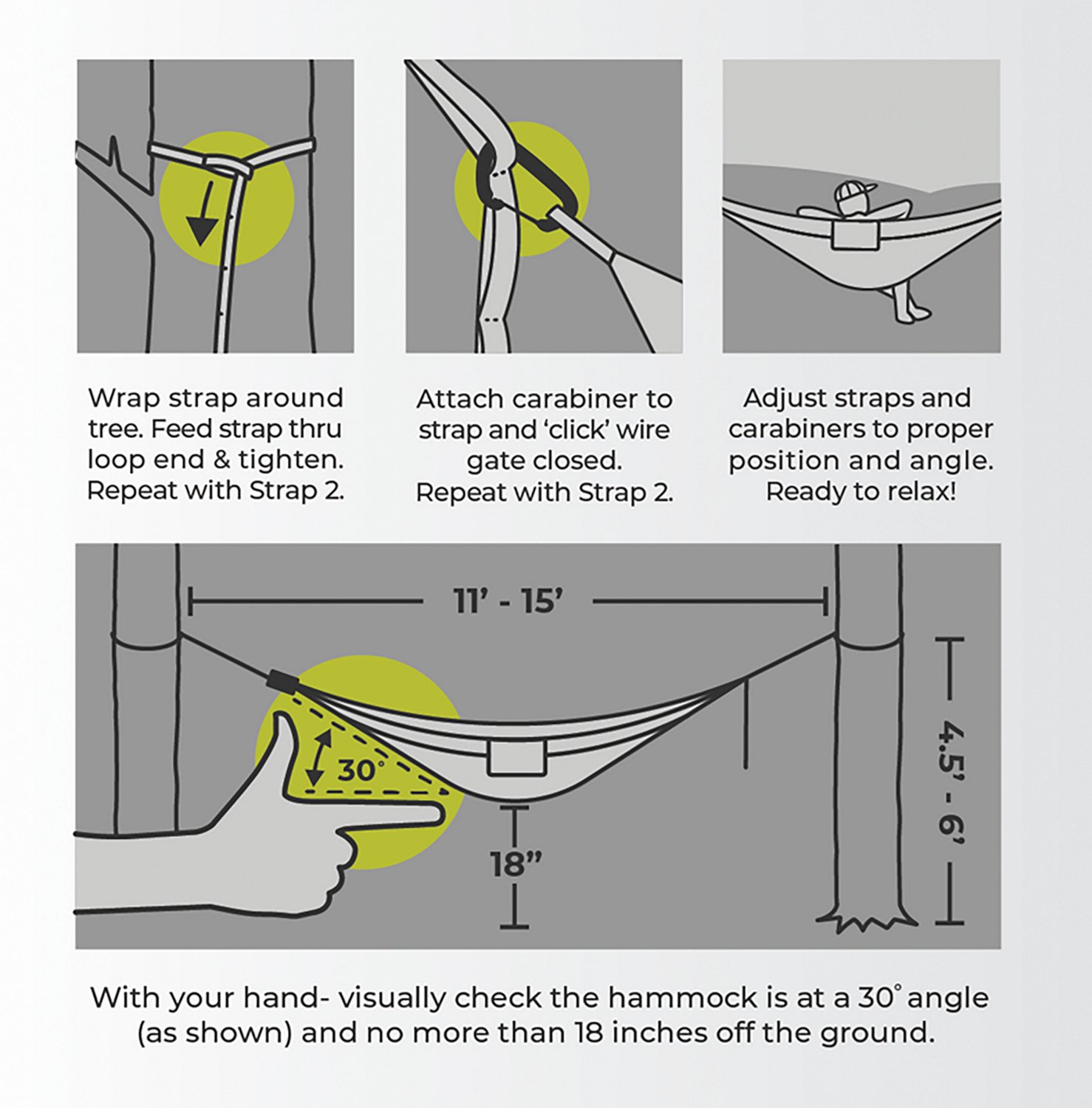 Wrap strap around tree. Feed strap thru loop end & tighten. Repeat with Strap 2.

Attach carabiner to strap and 'click' wire gate closed. Repeat with Strap 2.

Adjust straps and carabiners to proper position and angle. Ready to relax!

11' - 15'

30°

18"

4.5' - 6'

With your hand- visually check the hammock is at a 30° angle (as shown) and no more than 18 inches off the ground.