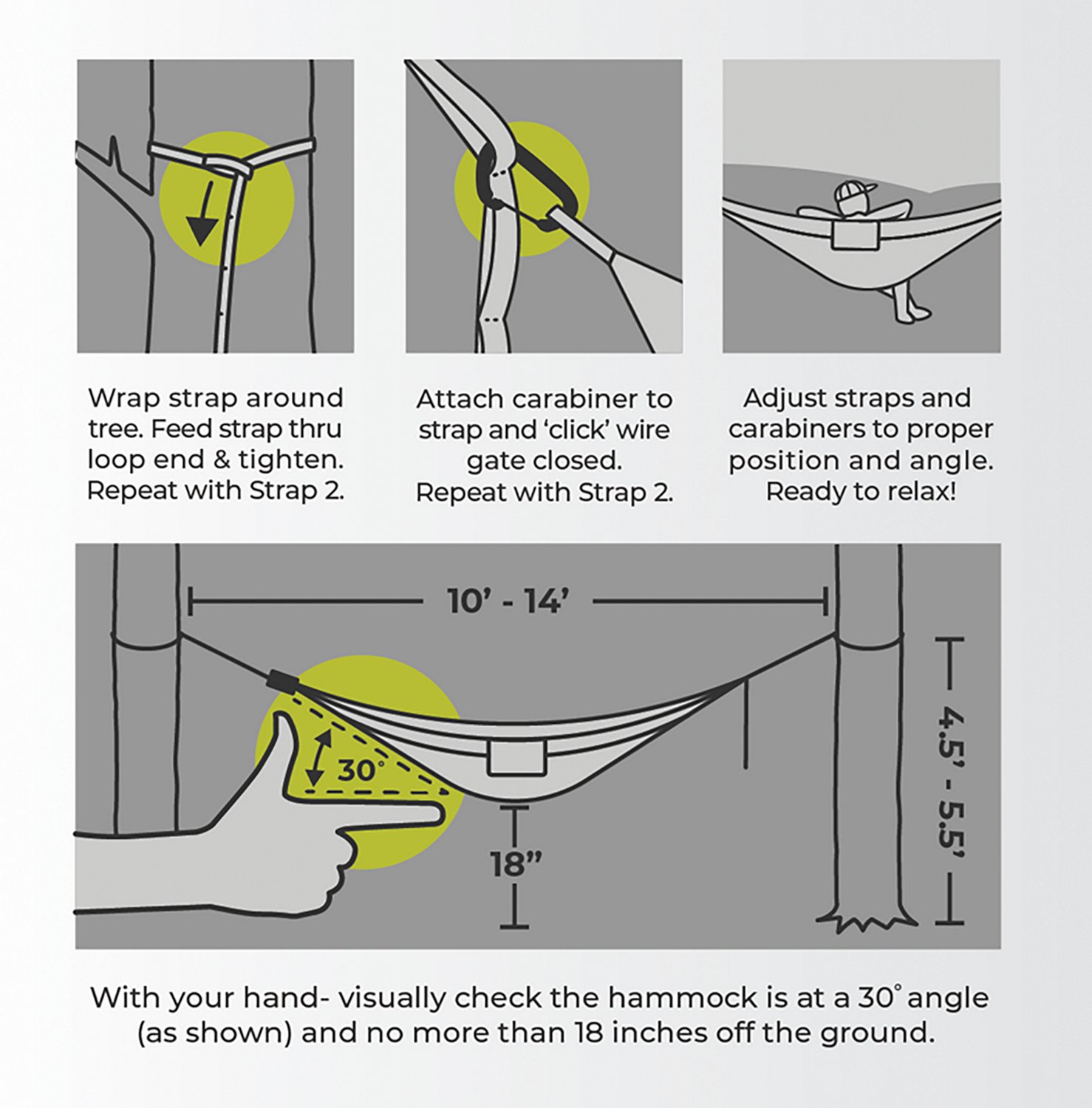 Wrap strap around tree. Feed strap thru loop end & tighten. Repeat with Strap 2.

Attach carabiner to strap and 'click' wire gate closed. Repeat with Strap 2.

Adjust straps and carabiners to proper position and angle. Ready to relax!

10' - 14'

30°

18"

4.5' - 5.5'

With your hand- visually check the hammock is at a 30° angle (as shown) and no more than 18 inches off the ground.