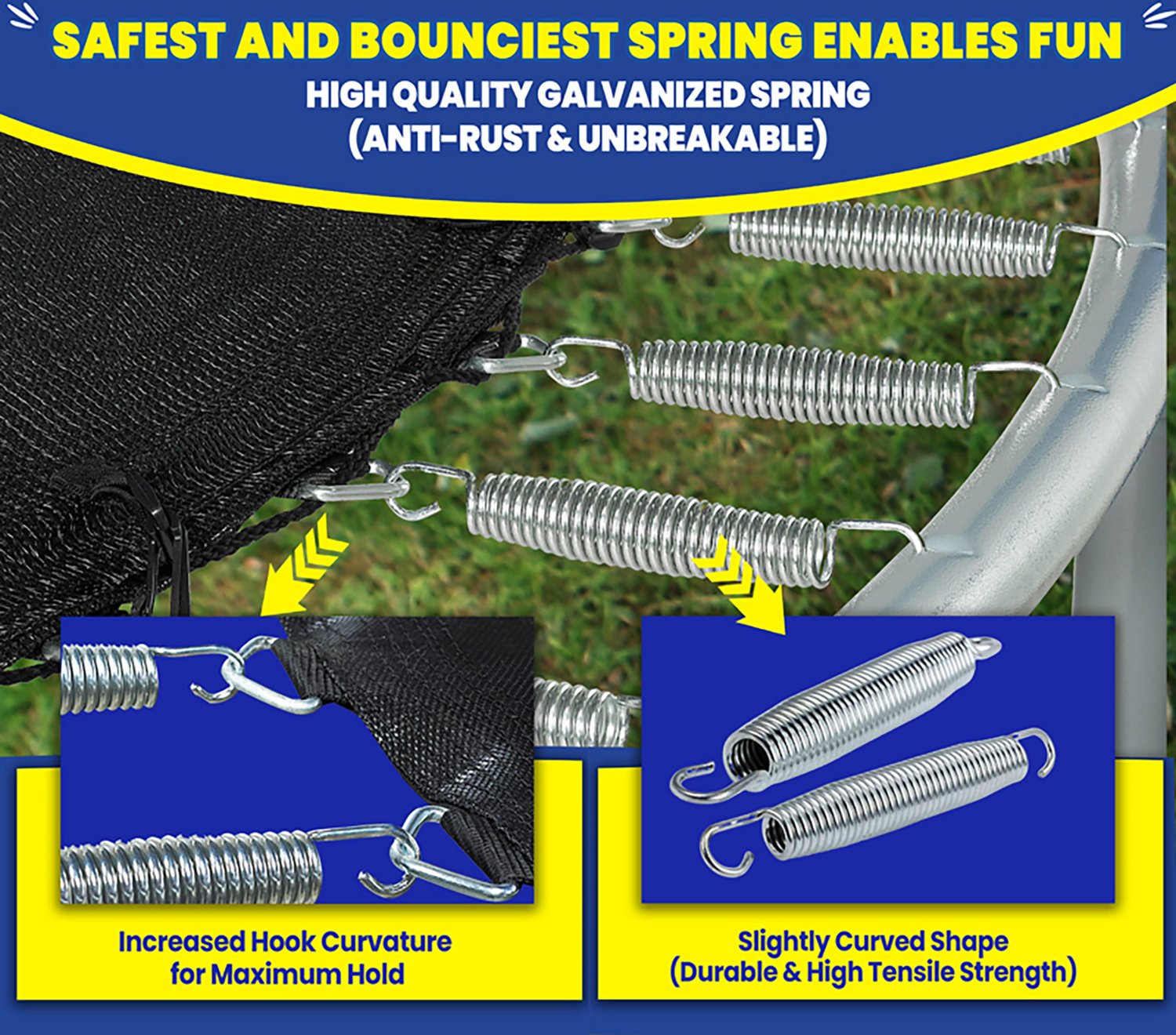 SAFEST AND BOUNCIEST SPRING ENABLES FUN

HIGH QUALITY GALVANIZED SPRING (ANTI-RUST & UNBREAKABLE)

Increased Hook Curvature for Maximum Hold

Slightly Curved Shape (Durable & High Tensile Strength)