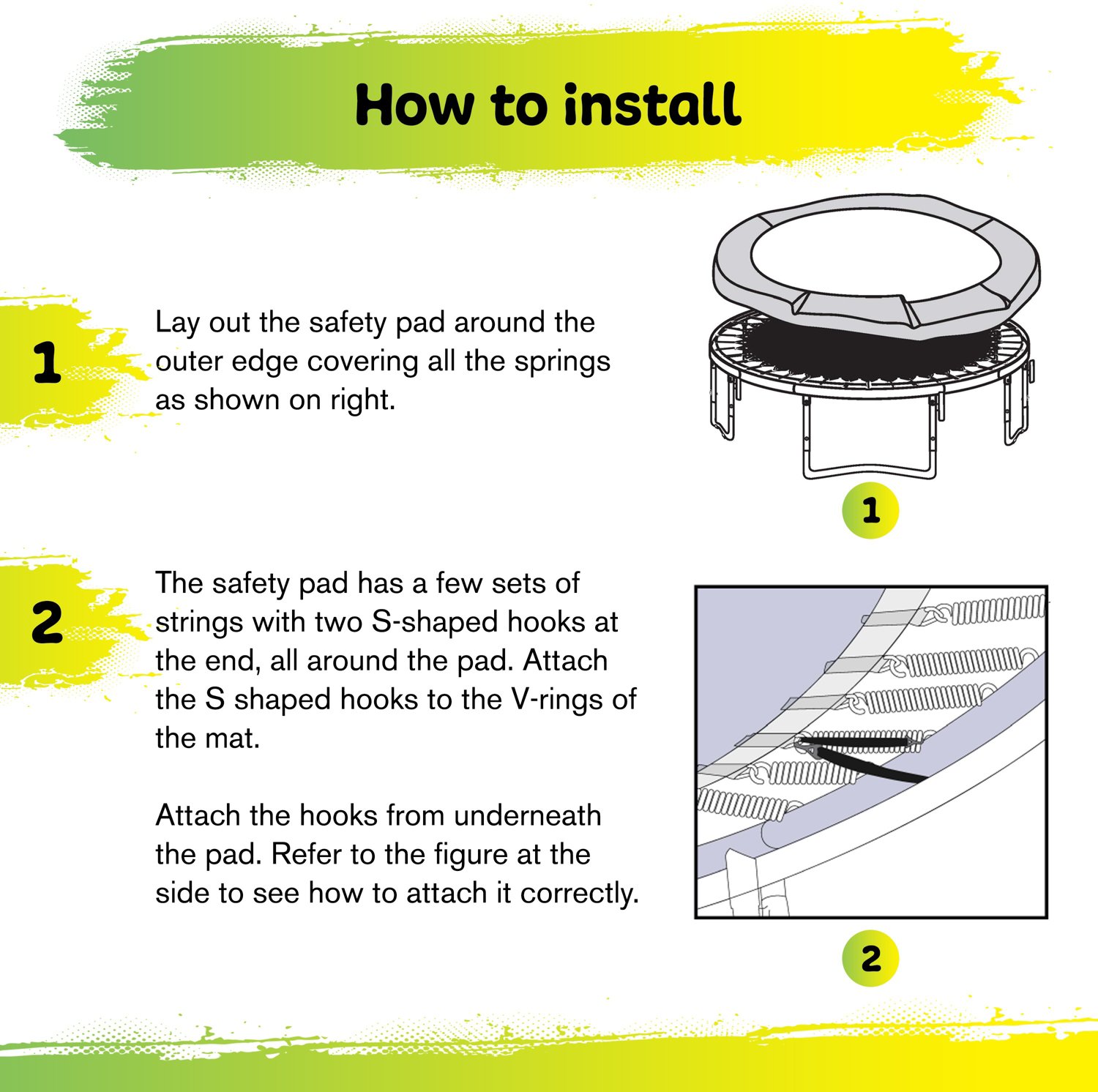 How to install

1

Lay out the safety pad around the outer edge covering all the springs as shown on right.

1

2

The safety pad has a few sets of strings with two S-shaped hooks at the end, all around the pad. Attach the S shaped hooks to the V-rings of the mat.

Attach the hooks from underneath the pad. Refer to the figure at the side to see how to attach it correctly.

2