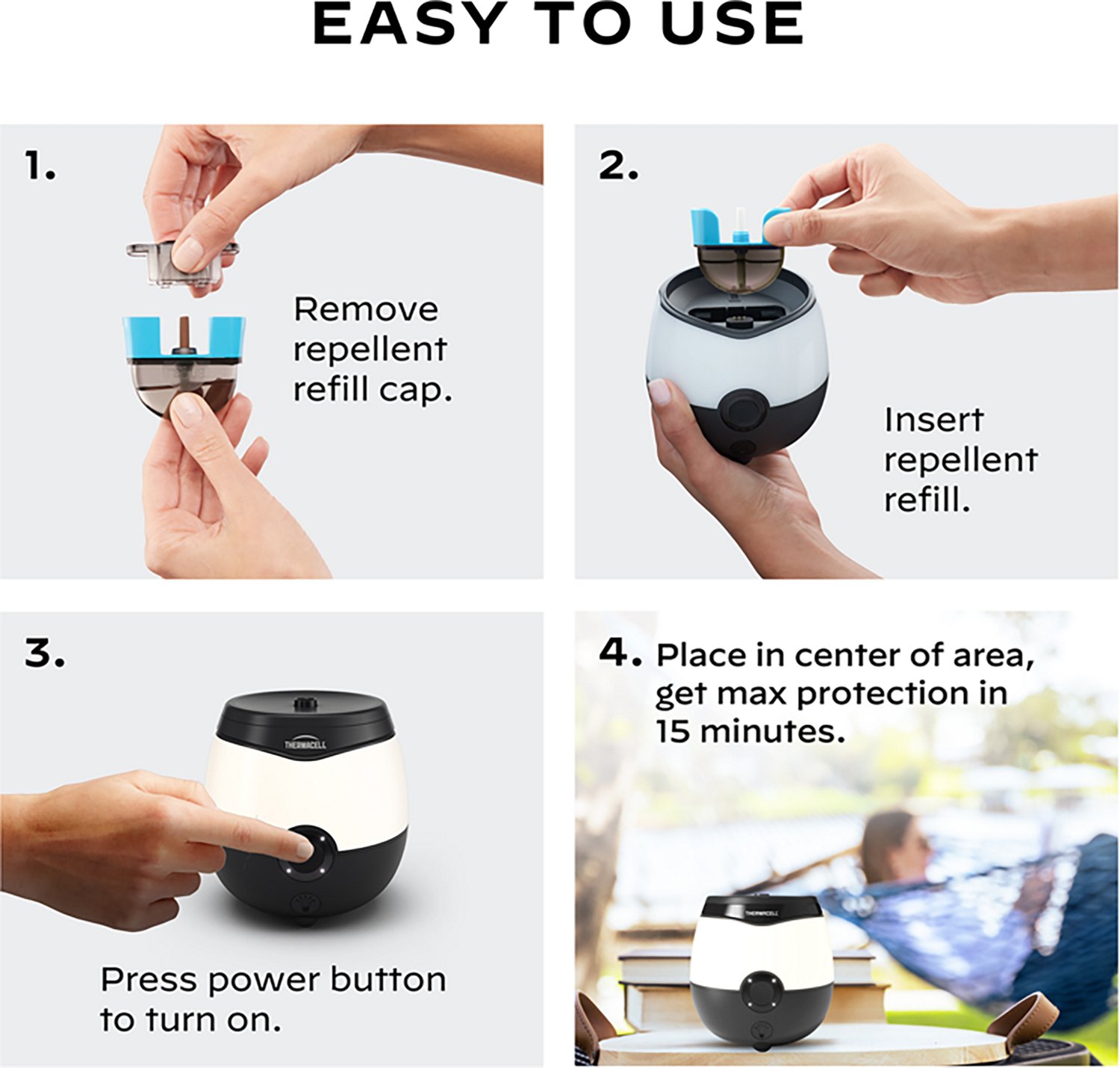 EASY TO USE

1.

Remove repellent refill cap.

2.

Insert repellent refill.

3.

THERMACELL

Press power button to turn on.

4. Place in center of area, get max protection in 15 minutes.

THERMACELL