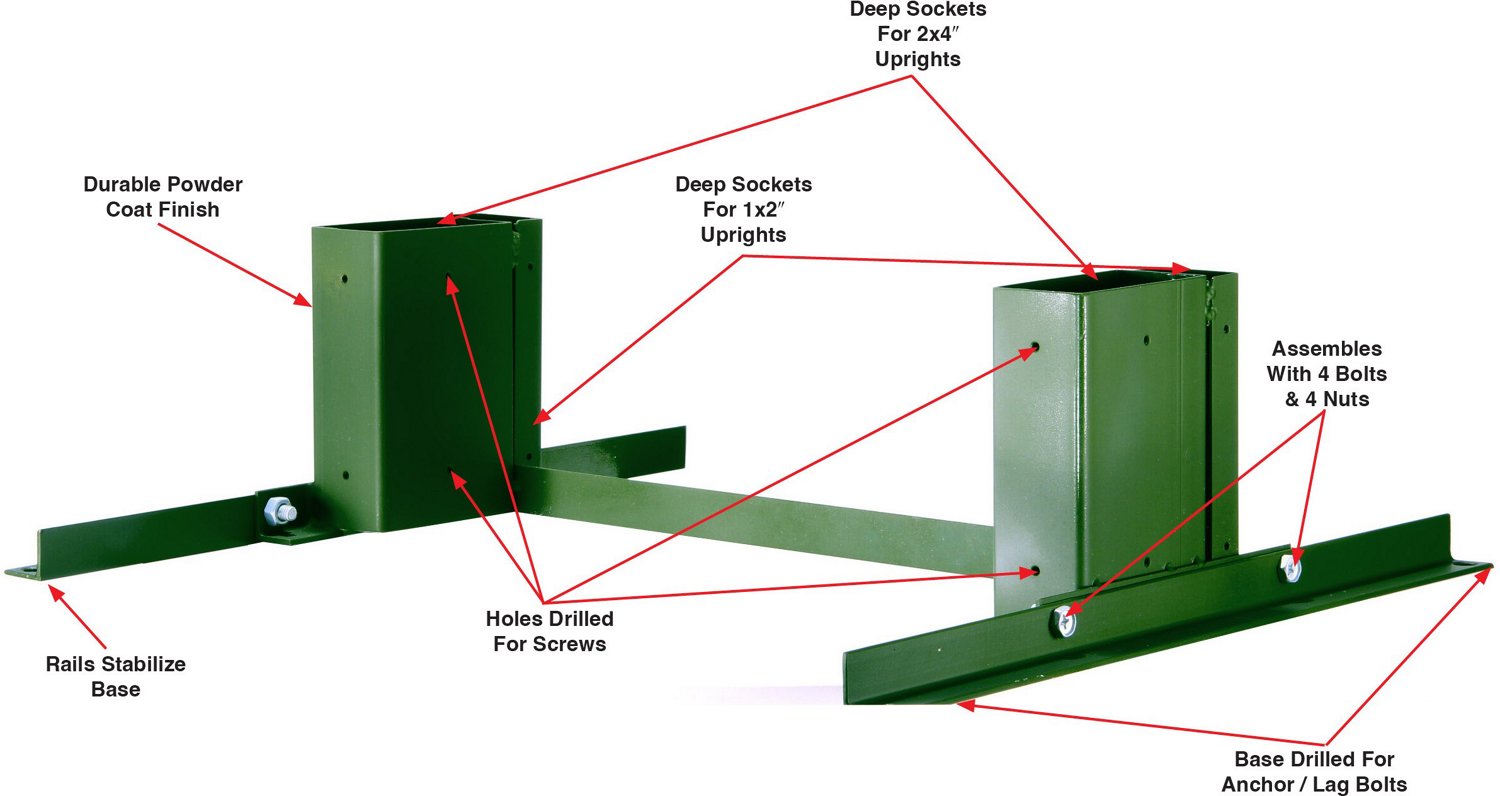 Deep Sockets For 2x4″ Uprights

Durable Powder Coat Finish

Deep Sockets For 1x2″ Uprights

Assembles With 4 Bolts & 4 Nuts

Holes Drilled For Screws

Rails Stabilize Base

Base Drilled For Anchor / Lag Bolts