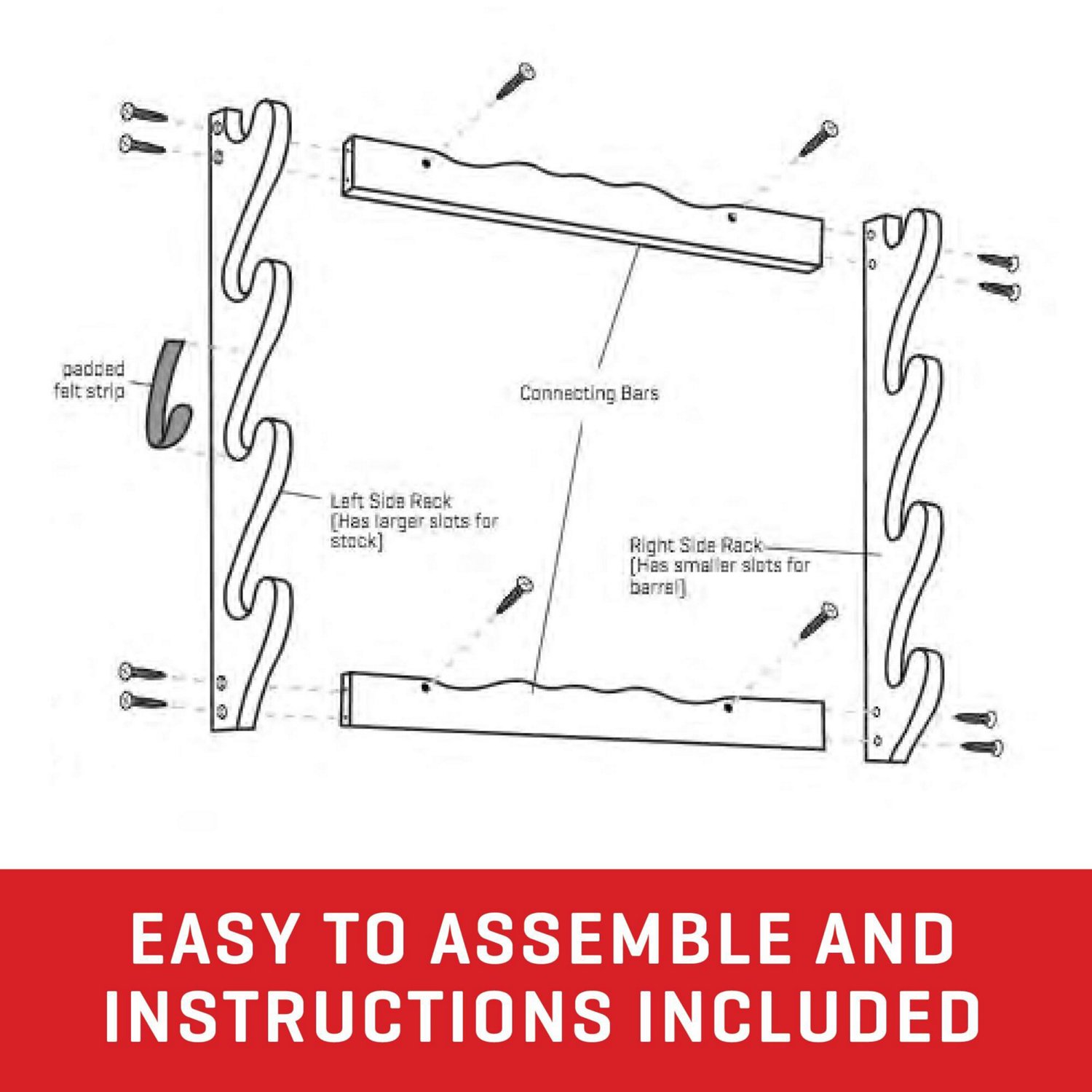 padded felt strip

Connecting Bars

Left Side Rack (Has larger slots for stock)

Right Side Rack (Has smaller slots for barrel)

EASY TO ASSEMBLE AND INSTRUCTIONS INCLUDED