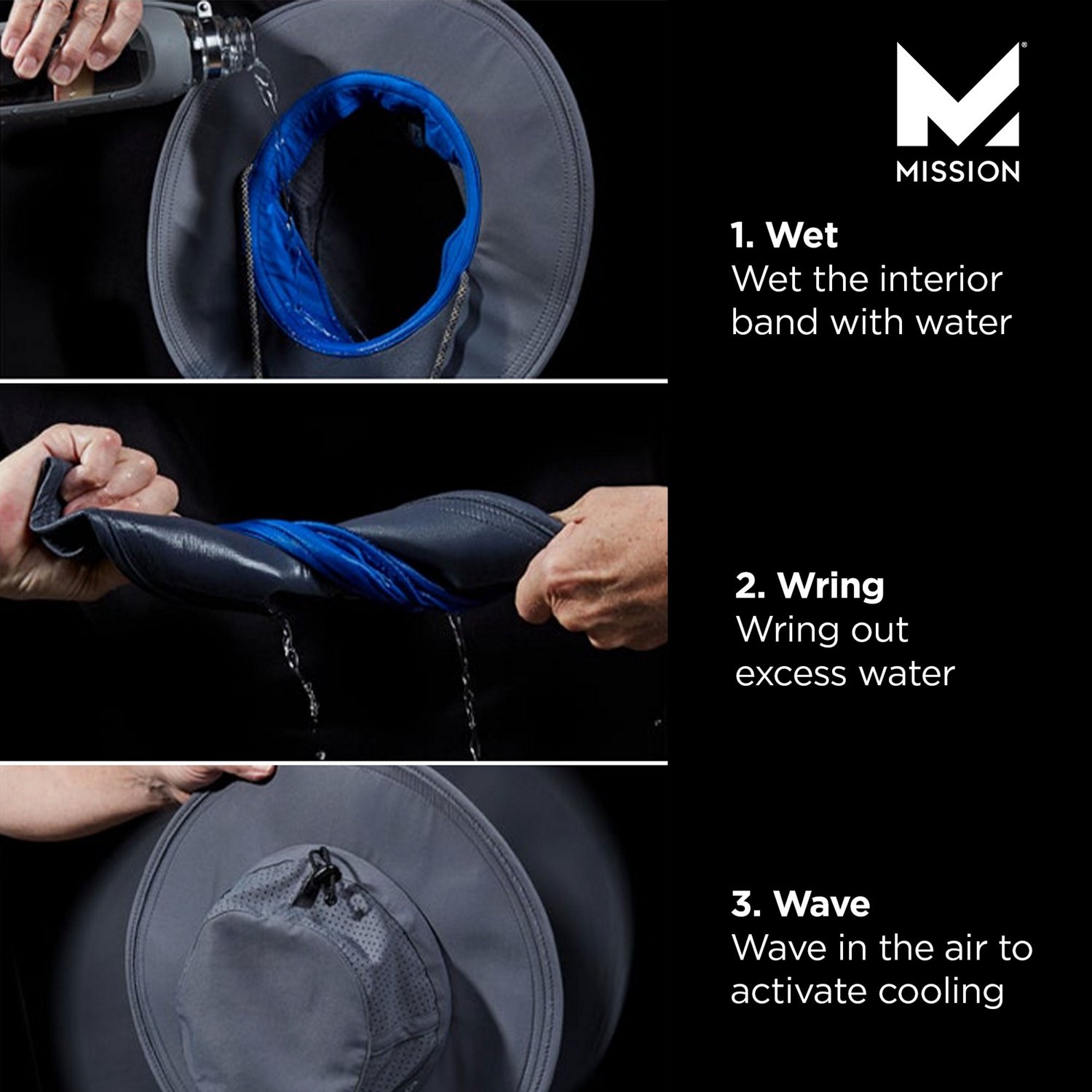 MISSION

1. Wet
Wet the interior band with water

2. Wring
Wring out excess water

3. Wave
Wave in the air to activate cooling