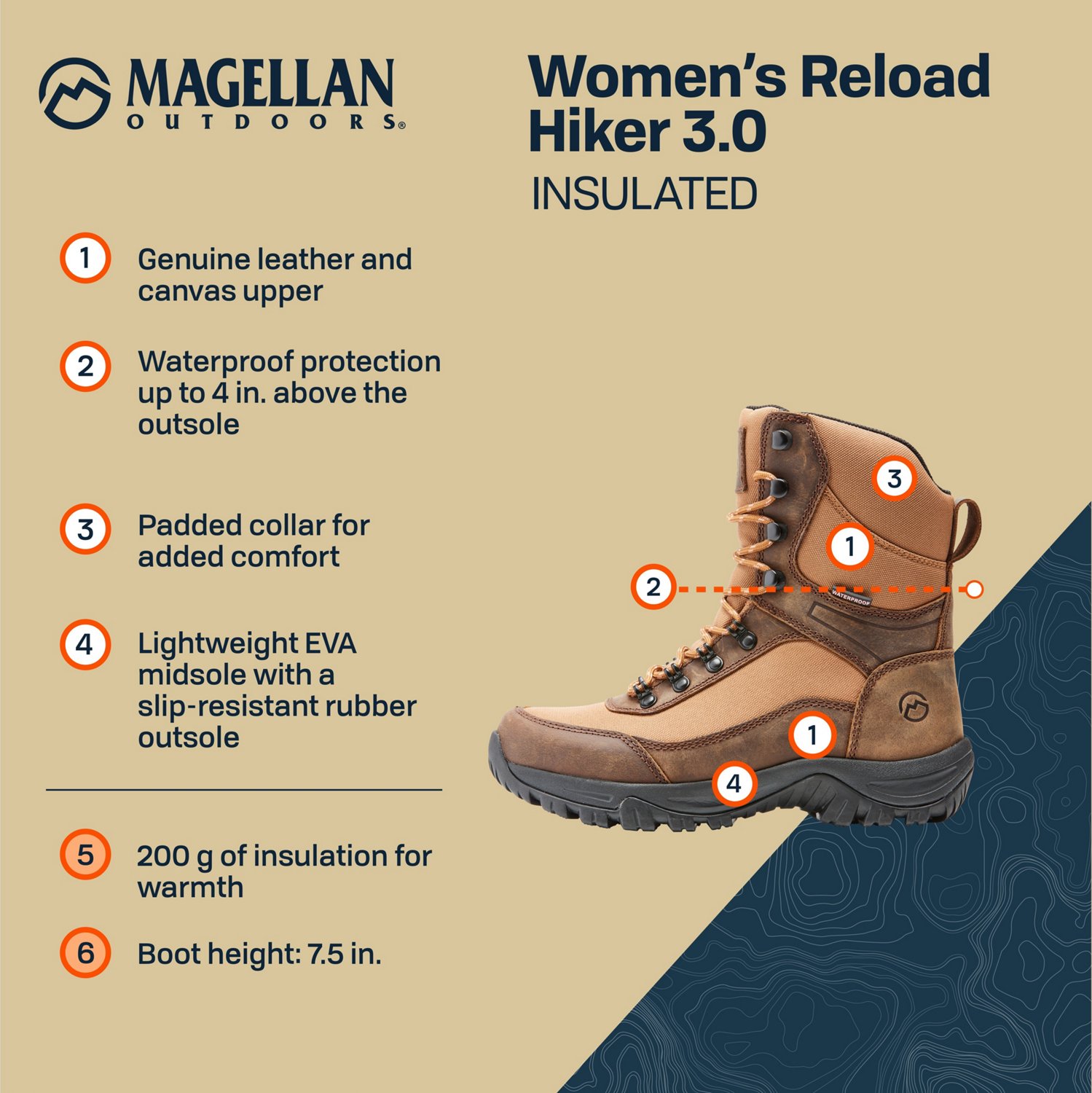 MAGELLAN OUTDOORS®

Women's Reload Hiker 3.0
INSULATED

1 Genuine leather and canvas upper

2 Waterproof protection up to 4 in. above the outsole

3 Padded collar for added comfort

4 Lightweight EVA midsole with a slip-resistant rubber outsole

5 200 g of insulation for warmth

6 Boot height: 7.5 in.

3
1
2
WATERPROOF
1
4