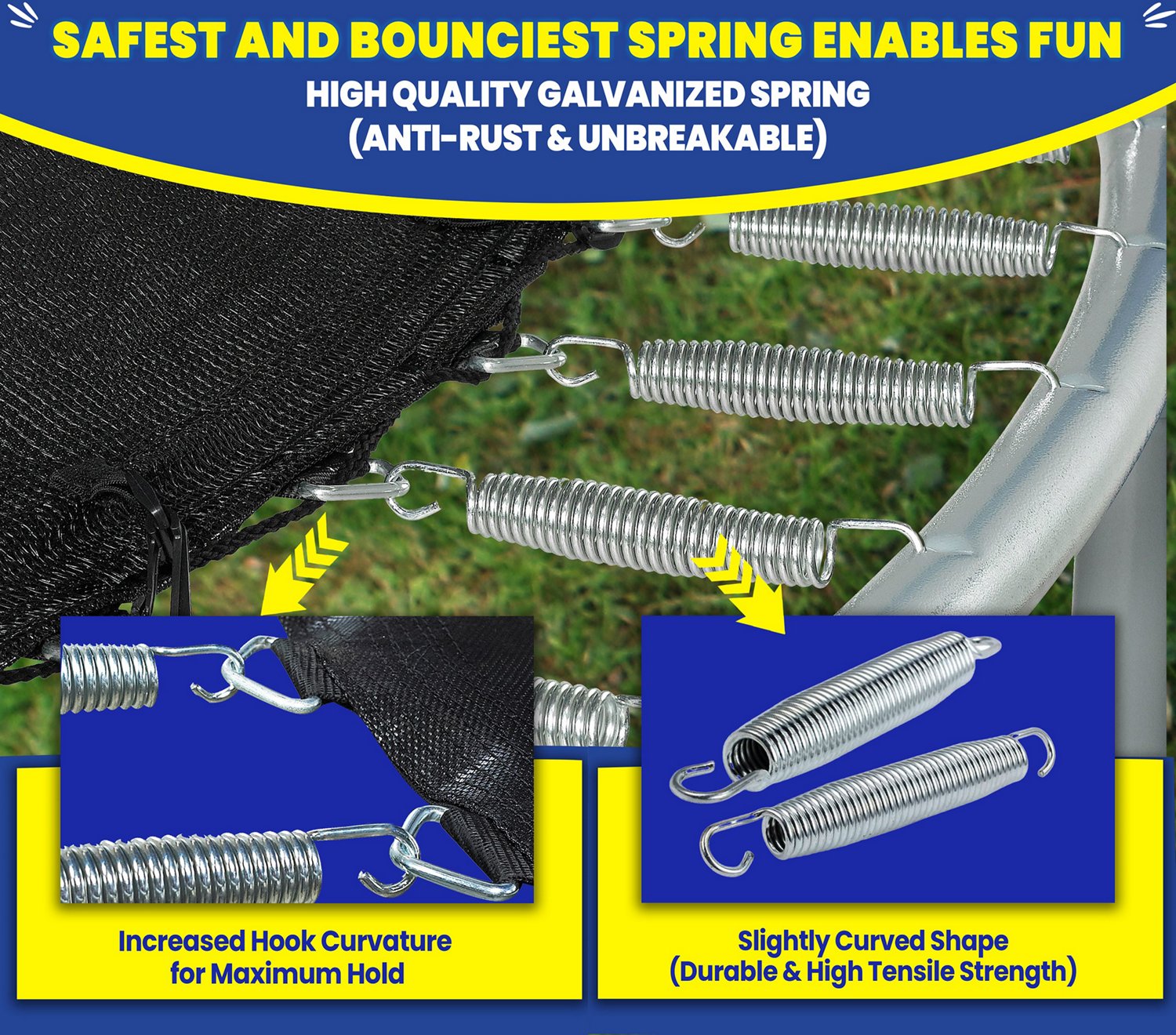 SAFEST AND BOUNCIEST SPRING ENABLES FUN
HIGH QUALITY GALVANIZED SPRING
(ANTI-RUST & UNBREAKABLE)

Increased Hook Curvature for Maximum Hold

Slightly Curved Shape (Durable & High Tensile Strength)