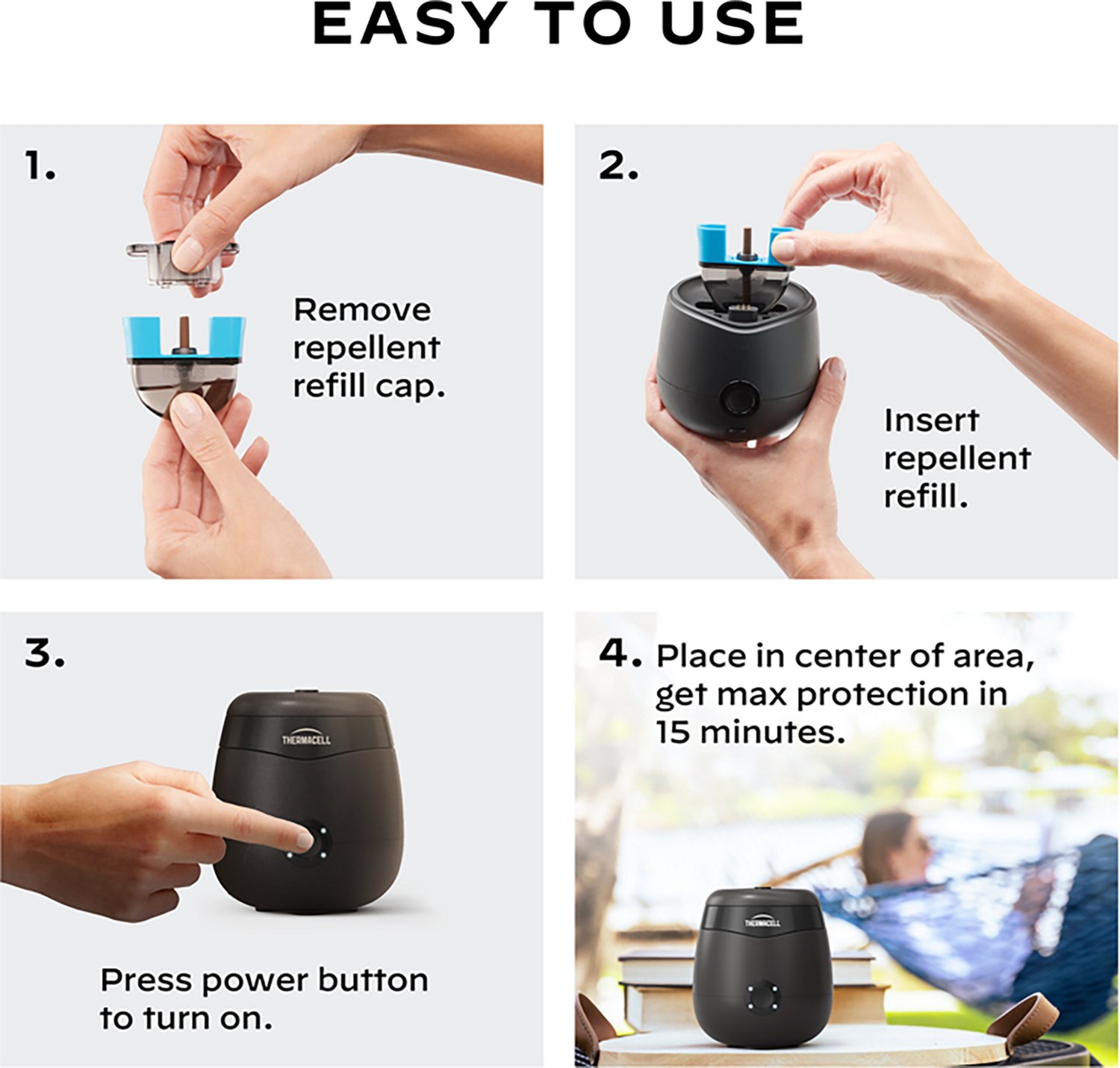 EASY TO USE

1.

Remove repellent refill cap.

2.

Insert repellent refill.

3.

THERMACELL

Press power button to turn on.

4. Place in center of area, get max protection in 15 minutes.

THERMACELL