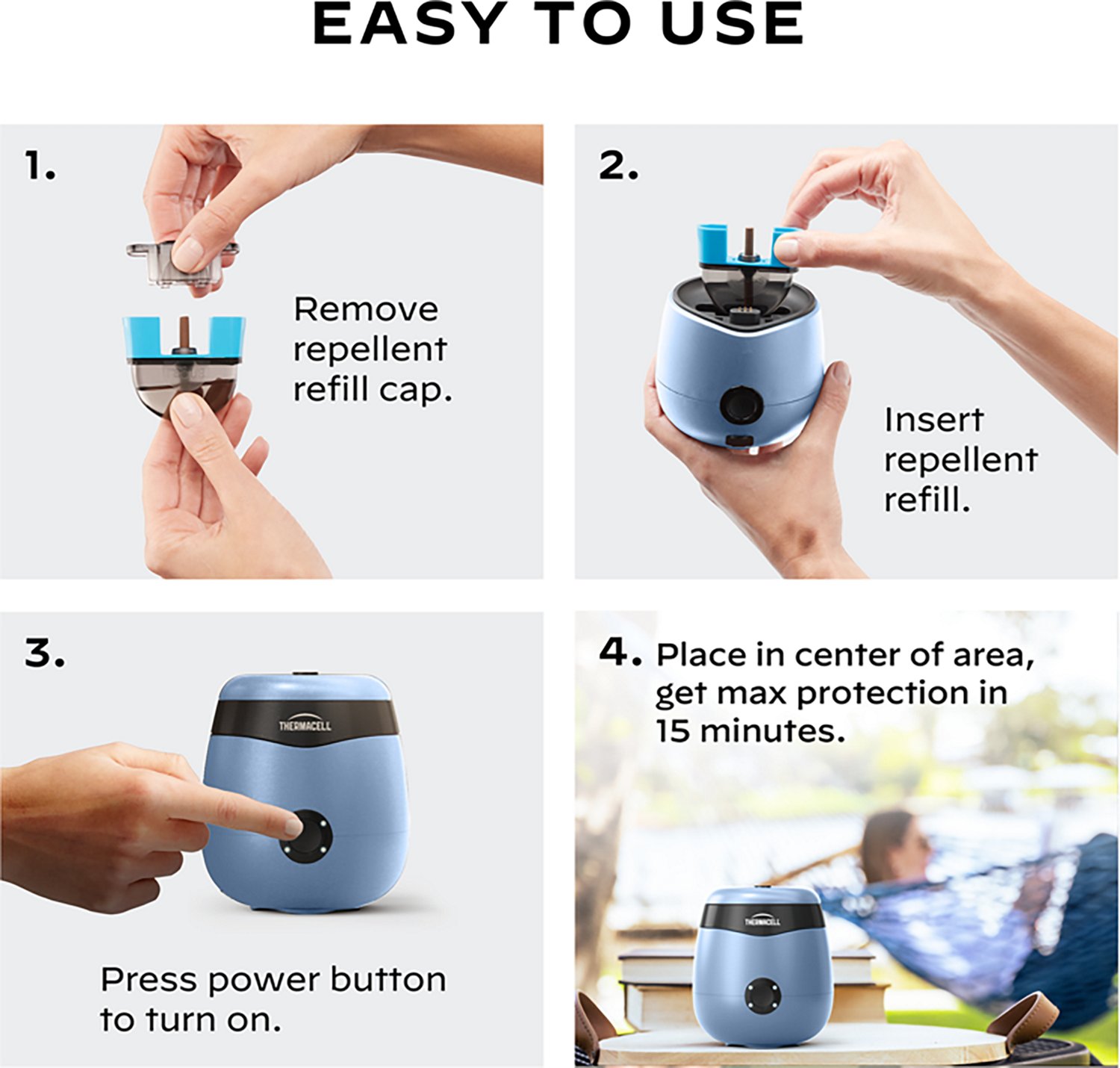 EASY TO USE

1.

Remove repellent refill cap.

2.

Insert repellent refill.

3.

THERMACELL

Press power button to turn on.

4. Place in center of area, get max protection in 15 minutes.

THERMACELL