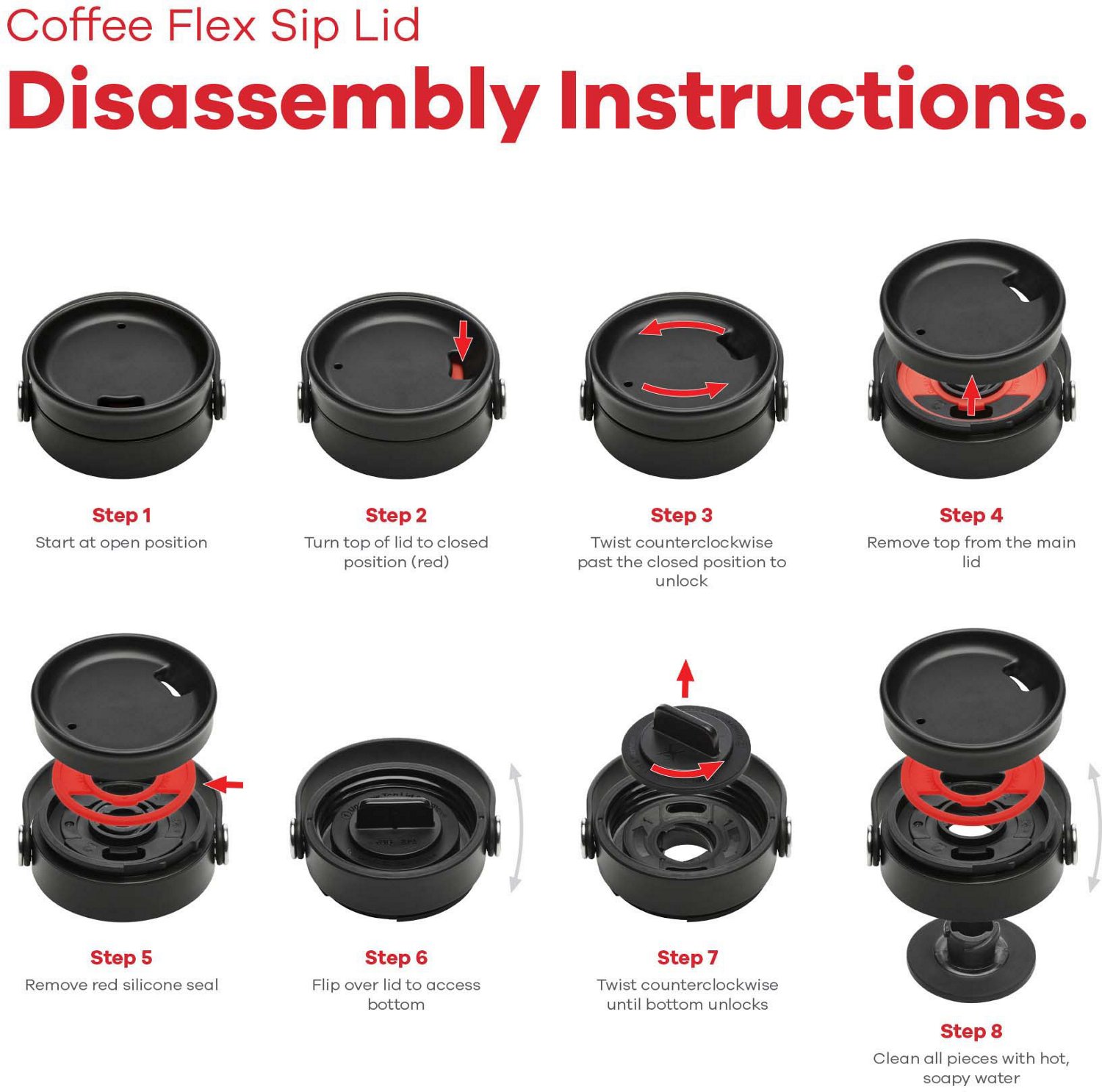 Coffee Flex Sip Lid

Disassembly Instructions.

Step 1
Start at open position

Step 2
Turn top of lid to closed position (red)

Step 3
Twist counterclockwise past the closed position to unlock

Step 4
Remove top from the main lid

Step 5
Remove red silicone seal

Step 6
Flip over lid to access bottom

Step 7
Twist counterclockwise until bottom unlocks

Step 8
Clean all pieces with hot, soapy water