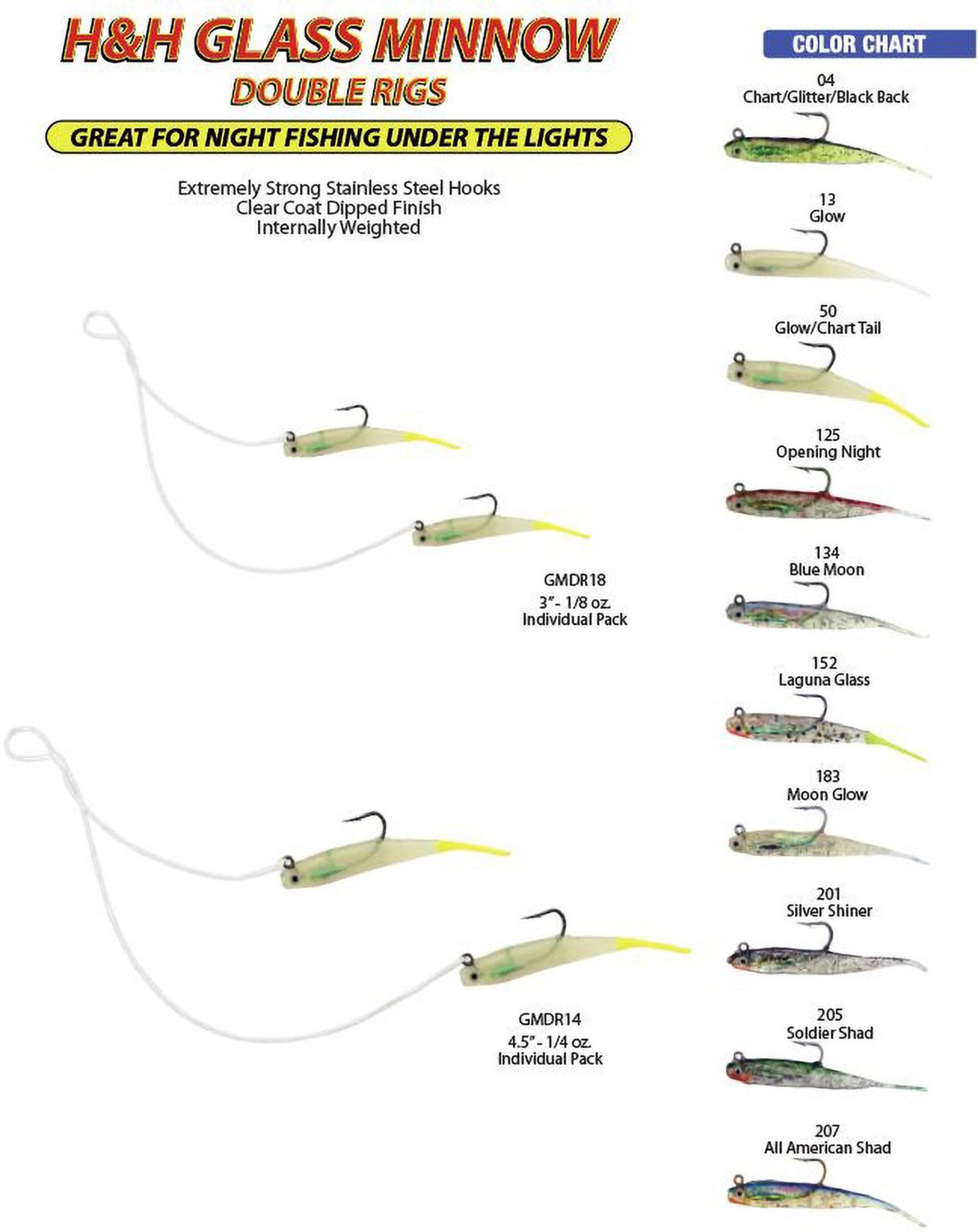 H&H GLASS MINNOW
DOUBLE RIGS

GREAT FOR NIGHT FISHING UNDER THE LIGHTS

Extremely Strong Stainless Steel Hooks
Clear Coat Dipped Finish
Internally Weighted

GMDR18
3"- 1/8 oz.
Individual Pack

GMDR14
4.5"- 1/4 oz.
Individual Pack

COLOR CHART

04
Chart/Glitter/Black Back

13
Glow

50
Glow/Chart Tail

125
Opening Night

134
Blue Moon

152
Laguna Glass

183
Moon Glow

201
Silver Shiner

205
Soldier Shad

207
All American Shad