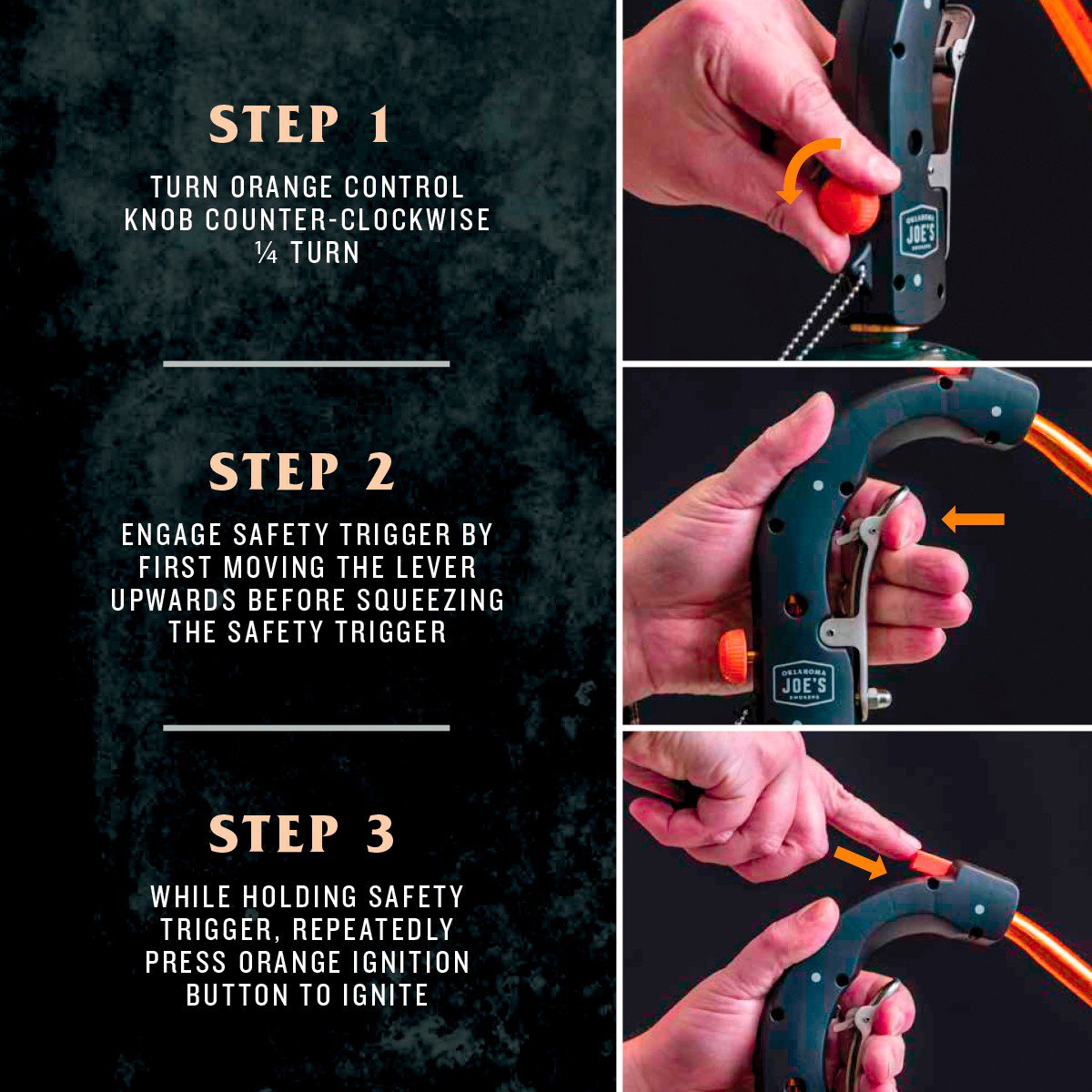 STEP 1

TURN ORANGE CONTROL KNOB COUNTER-CLOCKWISE ¼ TURN

STEP 2

ENGAGE SAFETY TRIGGER BY FIRST MOVING THE LEVER UPWARDS BEFORE SQUEEZING THE SAFETY TRIGGER

STEP 3

WHILE HOLDING SAFETY TRIGGER, REPEATEDLY PRESS ORANGE IGNITION BUTTON TO IGNITE

OKLAHOMA JOE'S SMOKERS

OKLAHOMA JOE'S SMOKERS