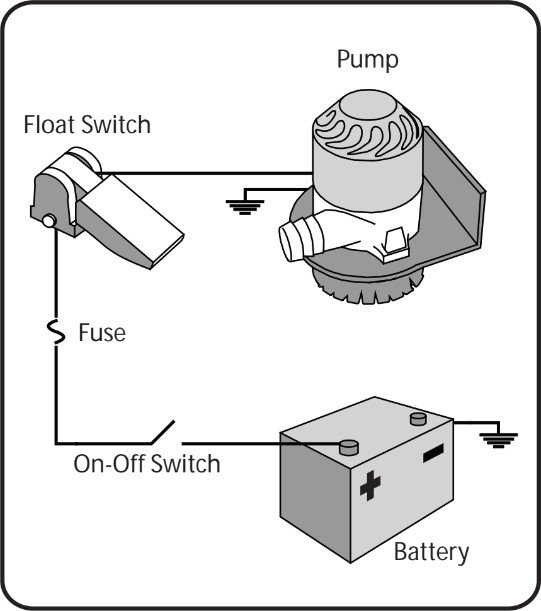 Pump

Float Switch

Fuse

On-Off Switch

+

−

Battery