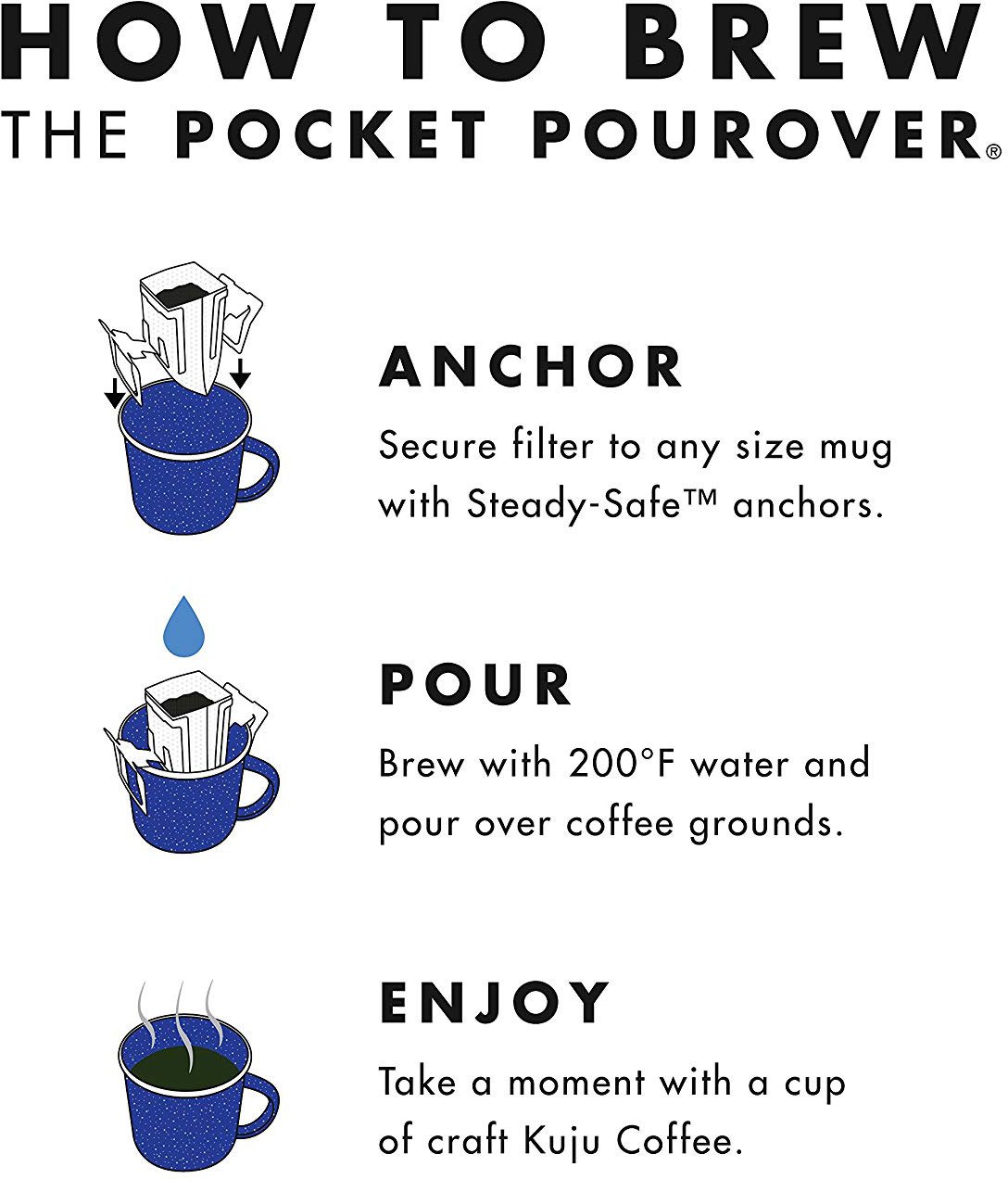 HOW TO BREW
THE POCKET POUROVER®

ANCHOR
Secure filter to any size mug with Steady-Safe™ anchors.

POUR
Brew with 200°F water and pour over coffee grounds.

ENJOY
Take a moment with a cup of craft Kuju Coffee.