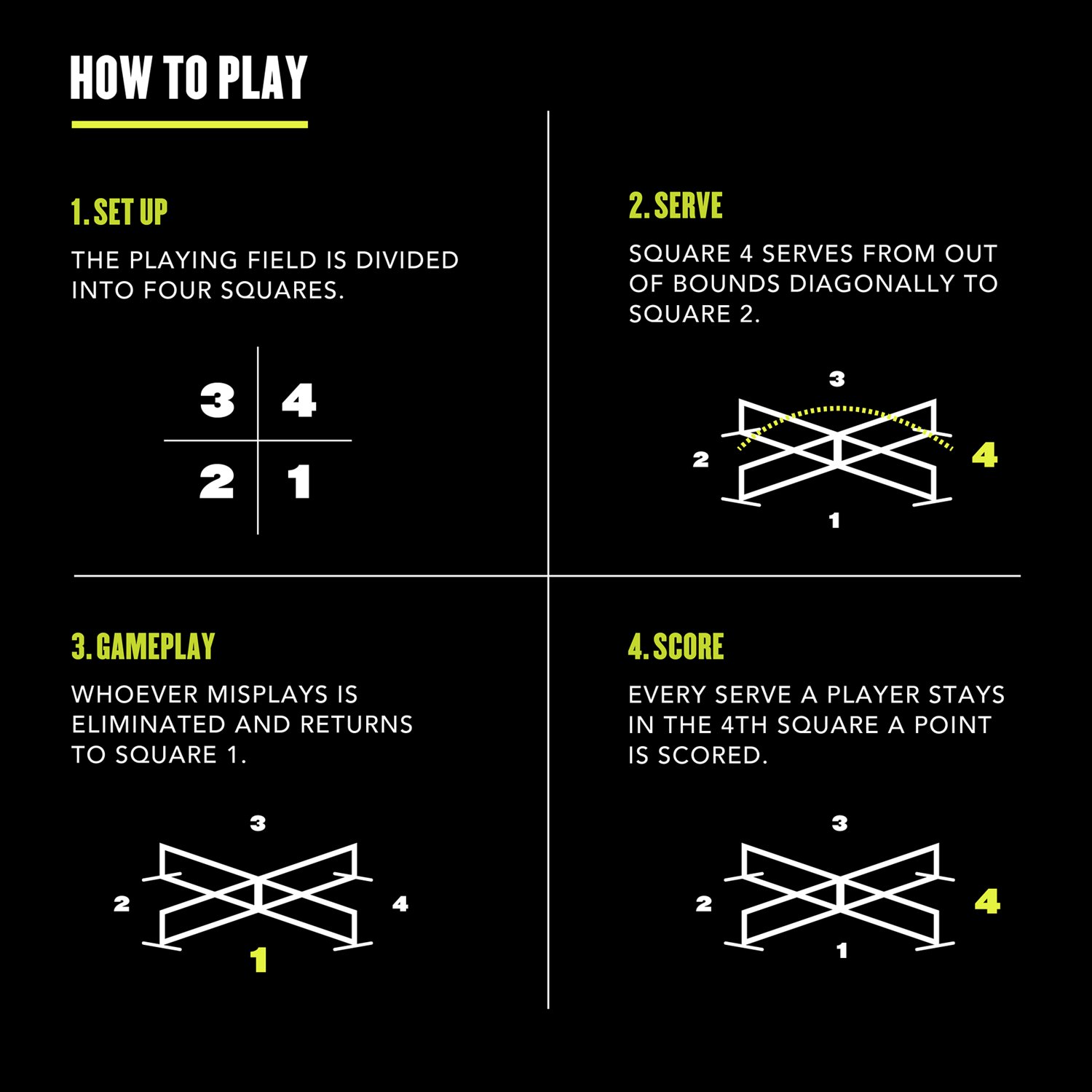 HOW TO PLAY

1. SET UP

THE PLAYING FIELD IS DIVIDED INTO FOUR SQUARES.

3 4
2 1

2. SERVE

SQUARE 4 SERVES FROM OUT OF BOUNDS DIAGONALLY TO SQUARE 2.

3
2
4
1

3. GAMEPLAY

WHOEVER MISPLAYS IS ELIMINATED AND RETURNS TO SQUARE 1.

3
2
4
1

4. SCORE

EVERY SERVE A PLAYER STAYS IN THE 4TH SQUARE A POINT IS SCORED.

3
2
4
1